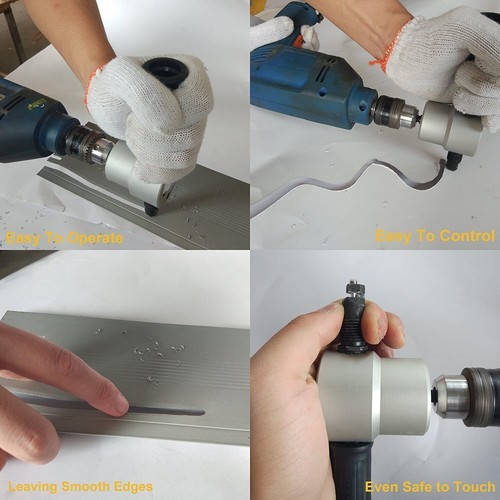 Easy To Operate

Easy To Control

Leaving Smooth Edges

Even Safe to Touch