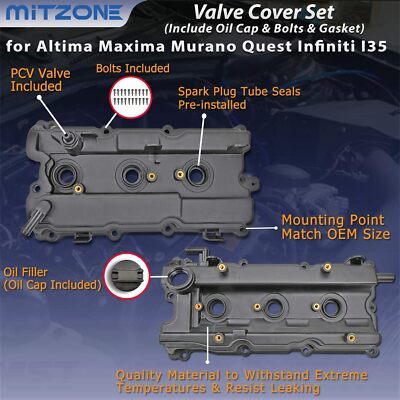 MITZONE
Valve Cover Set
(Include Oil Cap & Bolts & Gasket)
for Altima Maxima Murano Quest Infiniti I35

PCV Valve Included

Bolts Included

Spark Plug Tube Seals Pre-installed

Mounting Point Match OEM Size

Oil Filler (Oil Cap Included)

Quality Material to Withstand Extreme Temperatures & Resist Leaking