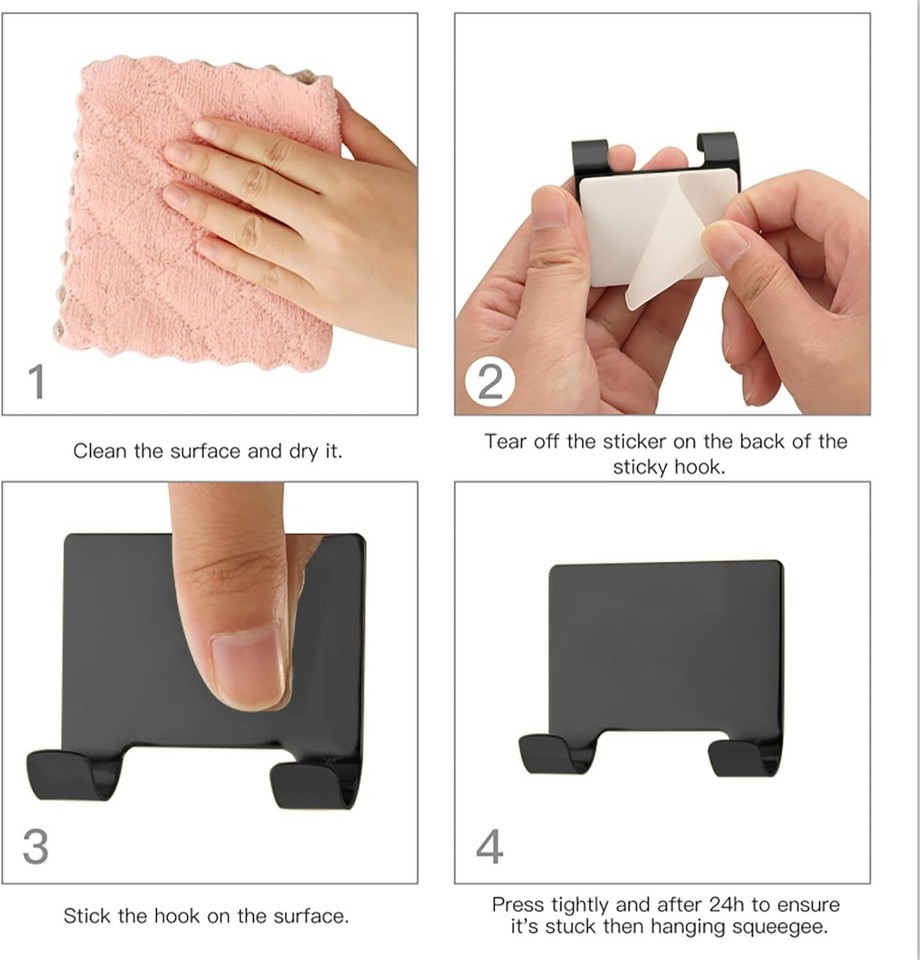 1

Clean the surface and dry it.

2

Tear off the sticker on the back of the sticky hook.

3

Stick the hook on the surface.

4

Press tightly and after 24h to ensure it's stuck then hanging squeegee.