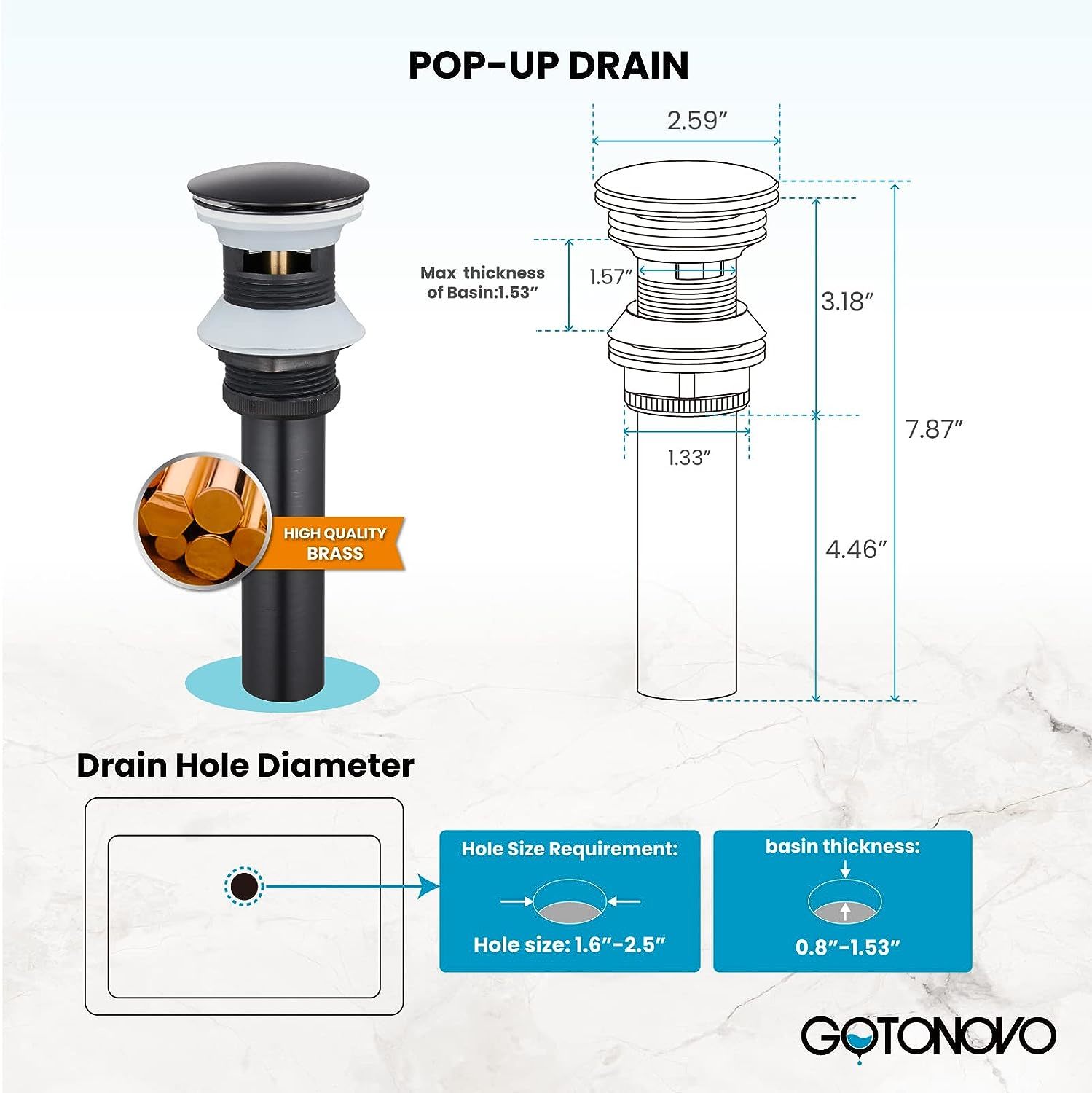 POP-UP DRAIN

2.59″

Max thickness of Basin:1.53″

1.57″

3.18″

7.87″

1.33″

4.46″

HIGH QUALITY BRASS

Drain Hole Diameter

Hole Size Requirement:

Hole size: 1.6″-2.5″

basin thickness:

0.8″-1.53″

GOTONOVO