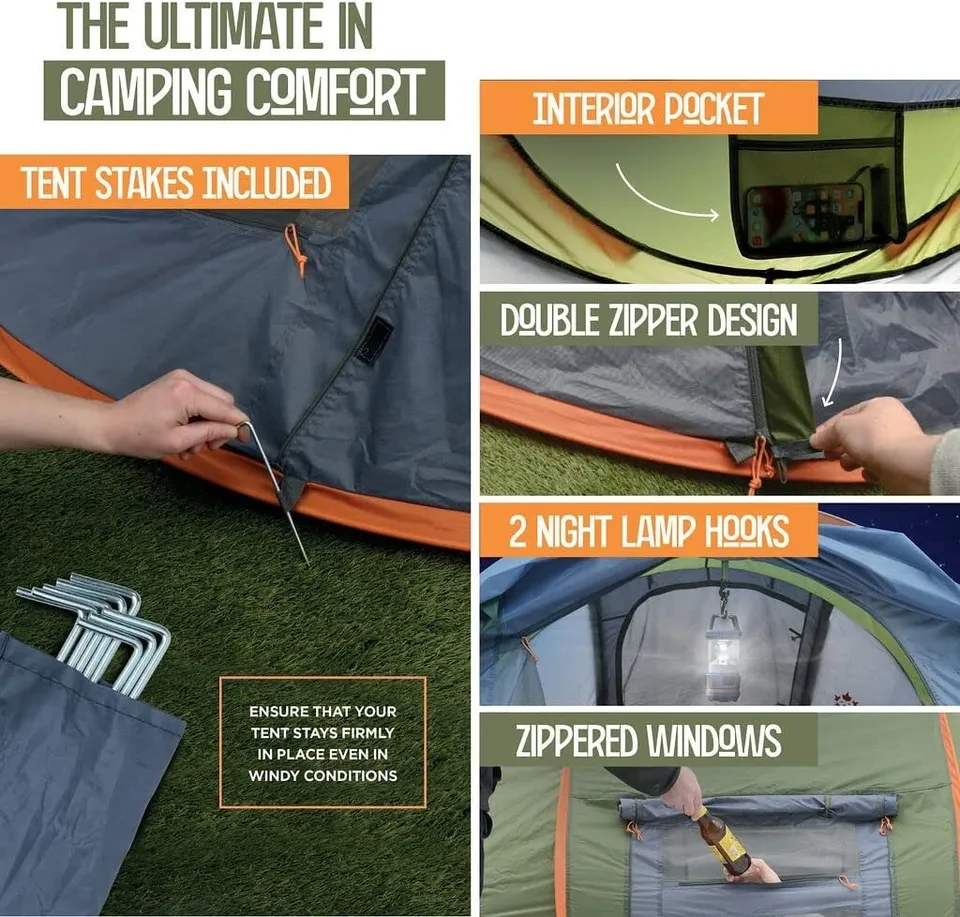 THE ULTIMATE IN
CAMPING COMFORT

TENT STAKES INCLUDED

ENSURE THAT YOUR TENT STAYS FIRMLY IN PLACE EVEN IN WINDY CONDITIONS

INTERIOR POCKET

DOUBLE ZIPPER DESIGN

2 NIGHT LAMP HOOKS

ZIPPERED WINDOWS