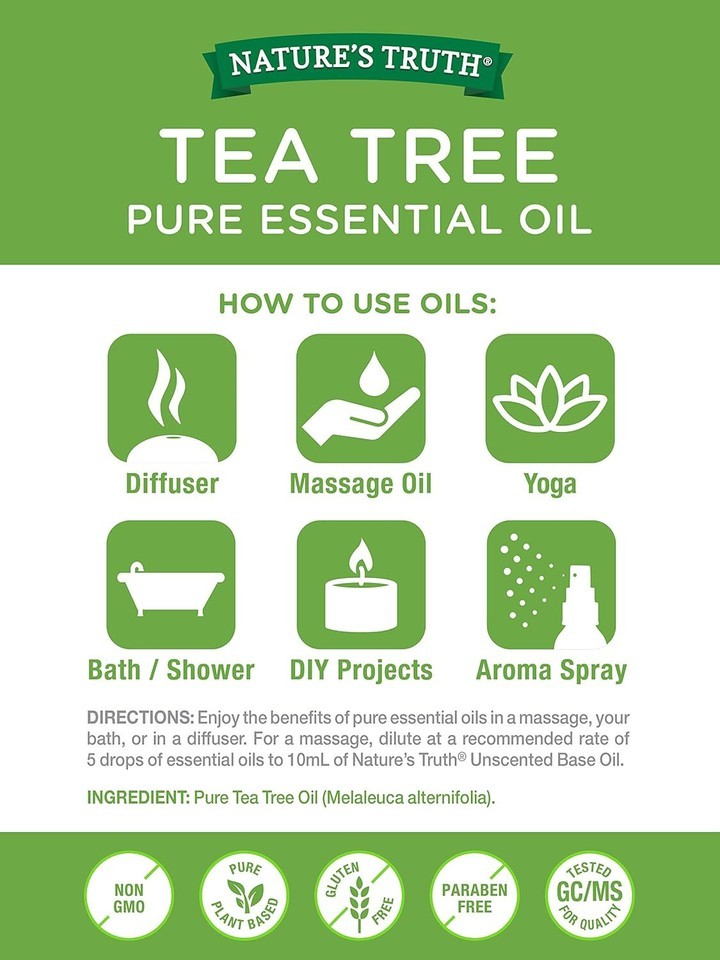 NATURE'S TRUTH®

TEA TREE
PURE ESSENTIAL OIL

HOW TO USE OILS:

Diffuser

Massage Oil

Yoga

Bath / Shower

DIY Projects

Aroma Spray

DIRECTIONS: Enjoy the benefits of pure essential oils in a massage, your bath, or in a diffuser. For a massage, dilute at a recommended rate of 5 drops of essential oils to 10mL of Nature's Truth® Unscented Base Oil.

INGREDIENT: Pure Tea Tree Oil (Melaleuca alternifolia).

NON GMO

PURE PLANT BASED

GLUTEN FREE

PARABEN FREE

TESTED GC/MS FOR QUALITY