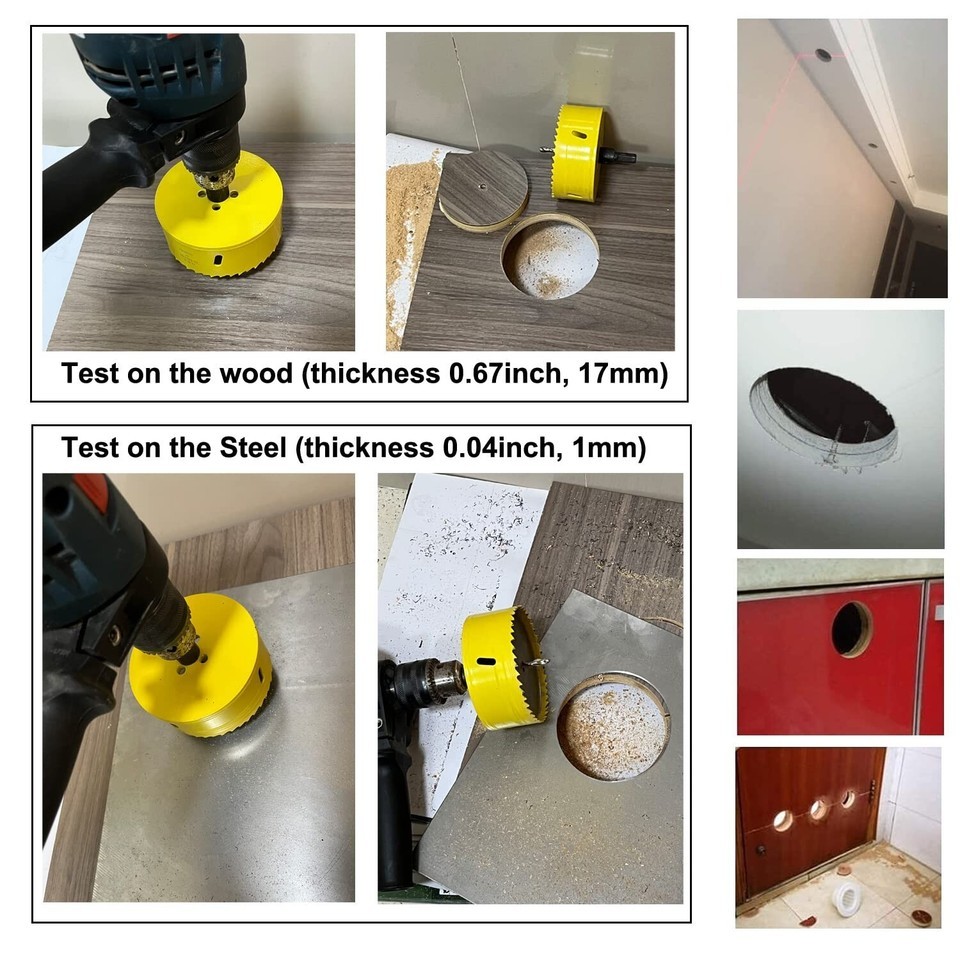 Test on the wood (thickness 0.67inch, 17mm)

Test on the Steel (thickness 0.04inch, 1mm)