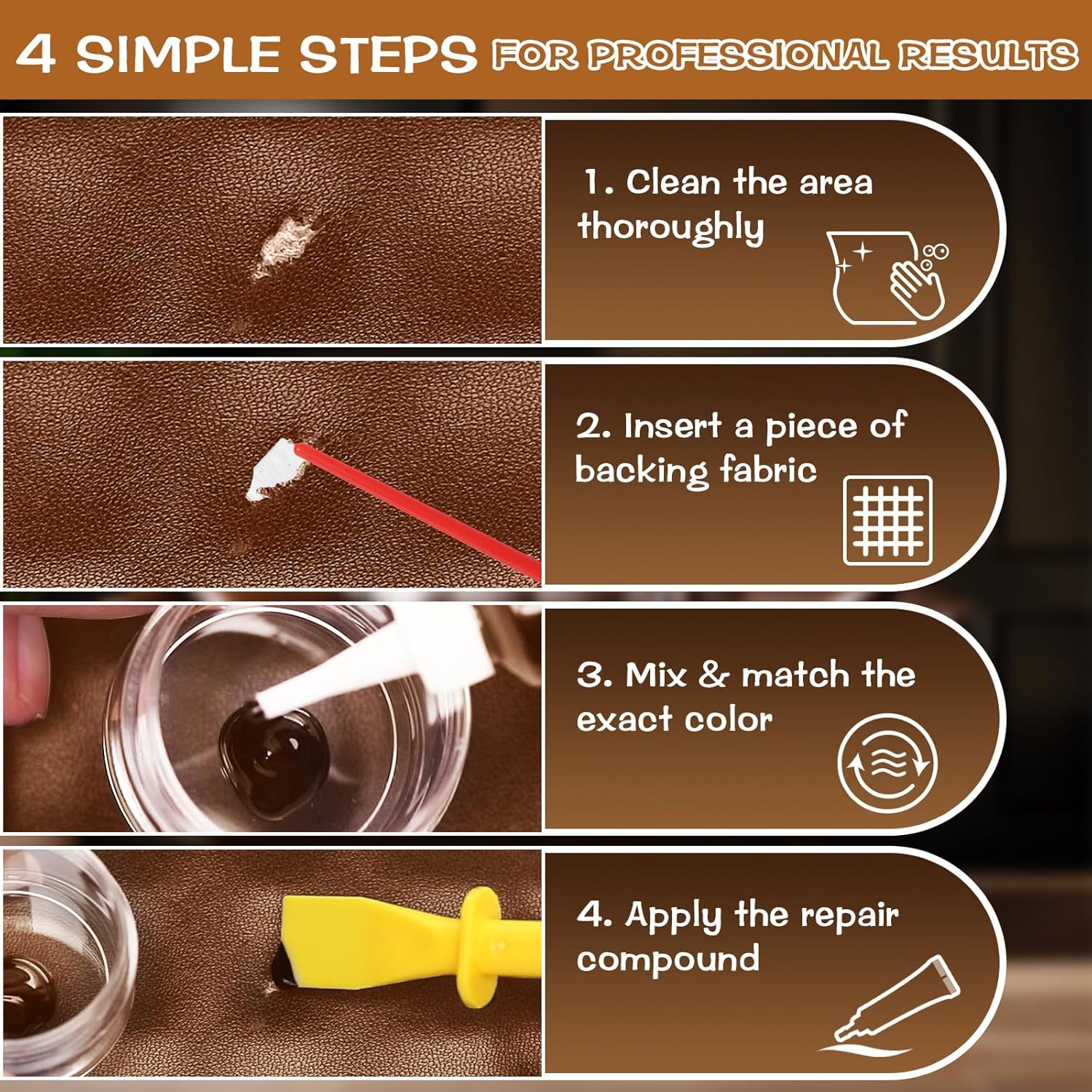 4 SIMPLE STEPS FOR PROFESSIONAL RESULTS

1. Clean the area thoroughly

2. Insert a piece of backing fabric

3. Mix & match the exact color

4. Apply the repair compound