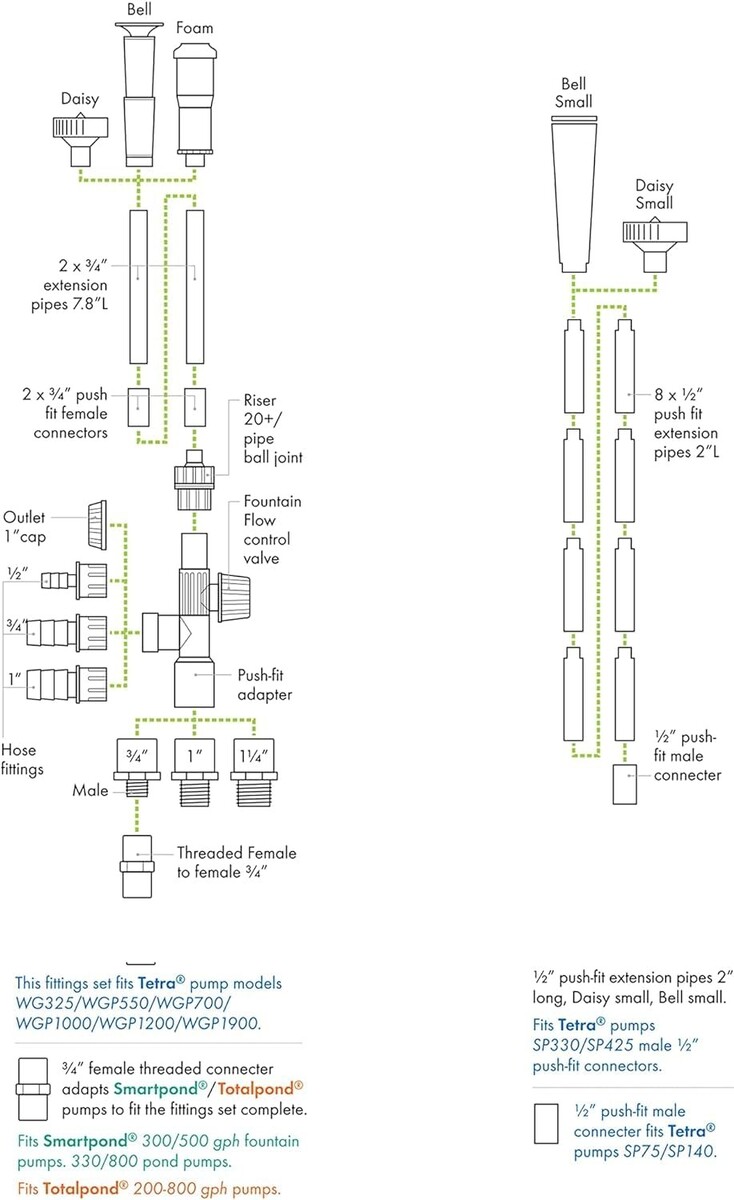 Bell
Foam
Daisy
2 x ¾″ extension pipes 7.8″L
2 x ¾″ push fit female connectors
Riser 20+/ pipe ball joint
Fountain Flow control valve
Outlet 1″cap
½″
¾″
1″
Push-fit adapter
Hose fittings
¾″
1″
1¼″
Male
Threaded Female to female ¾″

Bell Small
Daisy Small
8 x ½″ push fit extension pipes 2″L
½″ push-fit male connecter

This fittings set fits Tetra® pump models WG325/WGP550/WGP700/ WGP1000/WGP1200/WGP1900.

¾″ female threaded connecter adapts Smartpond®/Totalpond® pumps to fit the fittings set complete.

Fits Smartpond® 300/500 gph fountain pumps. 330/800 pond pumps.

Fits Totalpond® 200-800 gph pumps.

½″ push-fit extension pipes 2″ long, Daisy small, Bell small.

Fits Tetra® pumps SP330/SP425 male ½″ push-fit connectors.

½″ push-fit male connecter fits Tetra® pumps SP75/SP140.