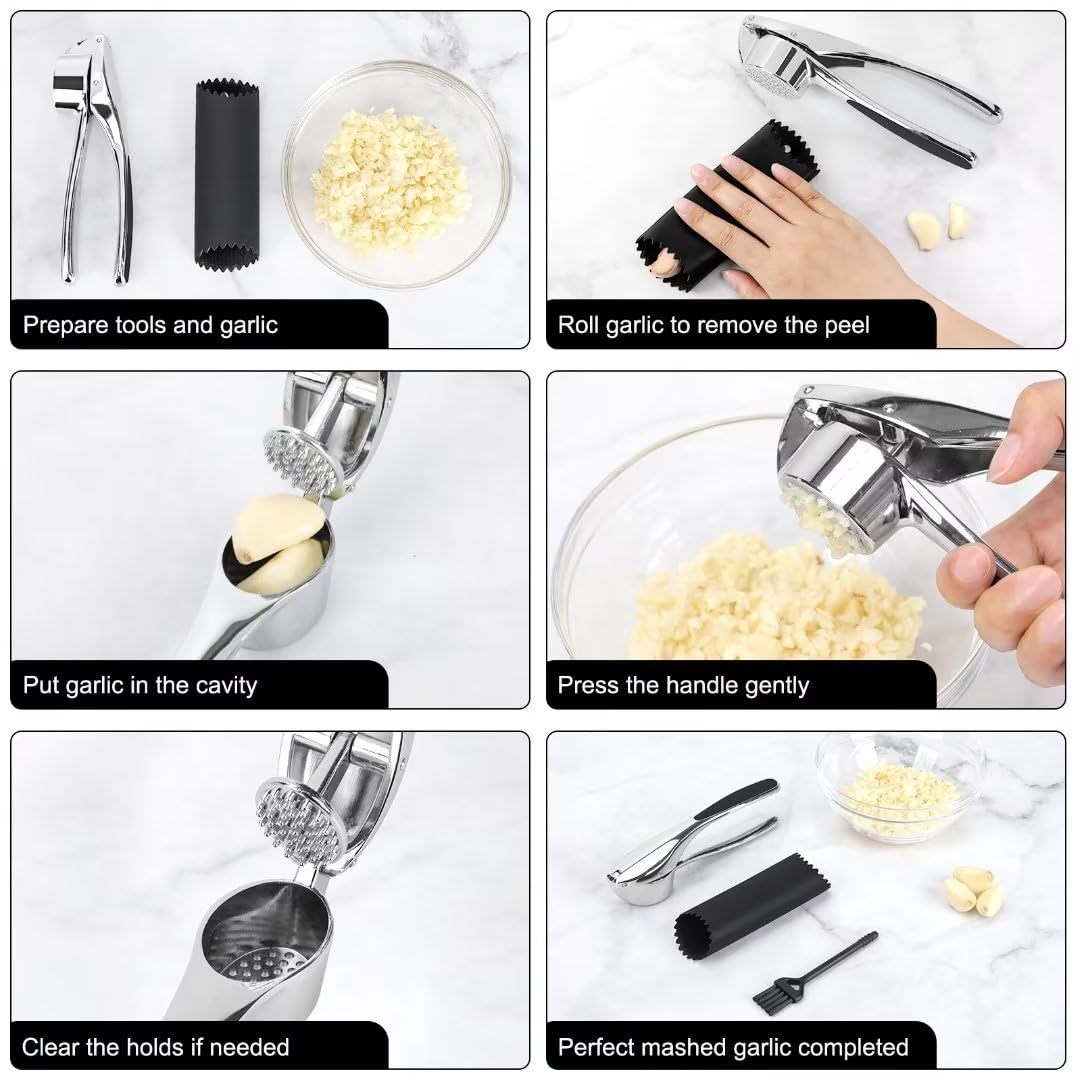 Prepare tools and garlic

Roll garlic to remove the peel

Put garlic in the cavity

Press the handle gently

Clear the holds if needed

Perfect mashed garlic completed