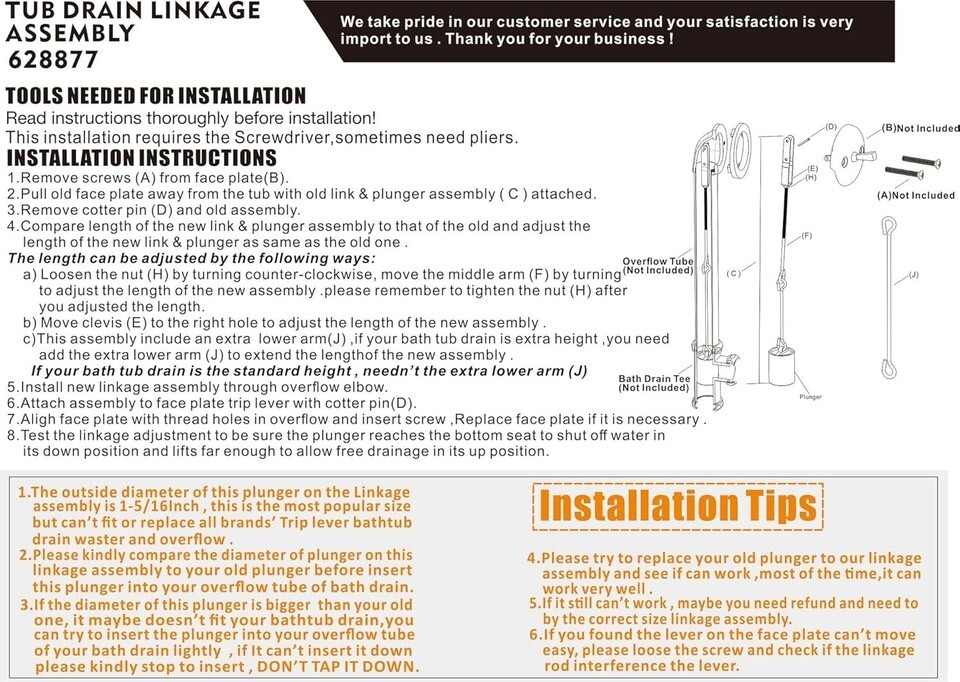 TUB DRAIN LINKAGE ASSEMBLY
628877

We take pride in our customer service and your satisfaction is very import to us . Thank you for your business !

TOOLS NEEDED FOR INSTALLATION
Read instructions thoroughly before installation!
This installation requires the Screwdriver,sometimes need pliers.
INSTALLATION INSTRUCTIONS
1.Remove screws (A) from face plate(B).
2.Pull old face plate away from the tub with old link & plunger assembly ( C ) attached.
3.Remove cotter pin (D) and old assembly.
4.Compare length of the new link & plunger assembly to that of the old and adjust the length of the new link & plunger as same as the old one .
The length can be adjusted by the following ways:
a) Loosen the nut (H) by turning counter-clockwise, move the middle arm (F) by turning to adjust the length of the new assembly .please remember to tighten the nut (H) after you adjusted the length.
b) Move clevis (E) to the right hole to adjust the length of the new assembly .
c)This assembly include an extra lower arm(J) ,if your bath tub drain is extra height ,you need add the extra lower arm (J) to extend the lengthof the new assembly .
If your bath tub drain is the standard height , needn't the extra lower arm (J)
5.Install new linkage assembly through overflow elbow.
6.Attach assembly to face plate trip lever with cotter pin(D).
7.Aligh face plate with thread holes in overflow and insert screw ,Replace face plate if it is necessary .
8.Test the linkage adjustment to be sure the plunger reaches the bottom seat to shut off water in its down position and lifts far enough to allow free drainage in its up position.

(D)
(B)Not Included
(E)
(H)
(A)Not Included
(F)
Overflow Tube (Not Included)
( C )
(J)
Bath Drain Tee (Not Included)
Plunger

1.The outside diameter of this plunger on the Linkage assembly is 1-5/16Inch , this is the most popular size but can't fit or replace all brands' Trip lever bathtub drain waster and overflow .
2.Please kindly compare the diameter of plunger on this linkage assembly to your old plunger before insert this plunger into your overflow tube of bath drain.
3.If the diameter of this plunger is bigger than your old one, it maybe doesn't fit your bathtub drain,you can try to insert the plunger into your overflow tube of your bath drain lightly , if It can't insert it down please kindly stop to insert , DON'T TAP IT DOWN.

Installation Tips

4.Please try to replace your old plunger to our linkage assembly and see if can work ,most of the time,it can work very well .
5.If it still can't work , maybe you need refund and need to by the correct size linkage assembly.
6.If you found the lever on the face plate can't move easy, please loose the screw and check if the linkage rod interference the lever.