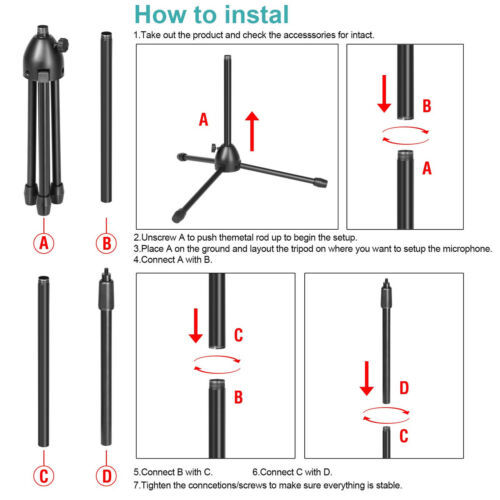 How to instal

1.Take out the product and check the accesssories for intact.

A

B

A

A

B

2.Unscrew A to push themetal rod up to begin the setup.
3.Place A on the ground and layout the tripod on where you want to setup the microphone.
4.Connect A with B.

C

B

D

C

C

D

5.Connect B with C.

6.Connect C with D.

7.Tighten the conncetions/screws to make sure everything is stable.