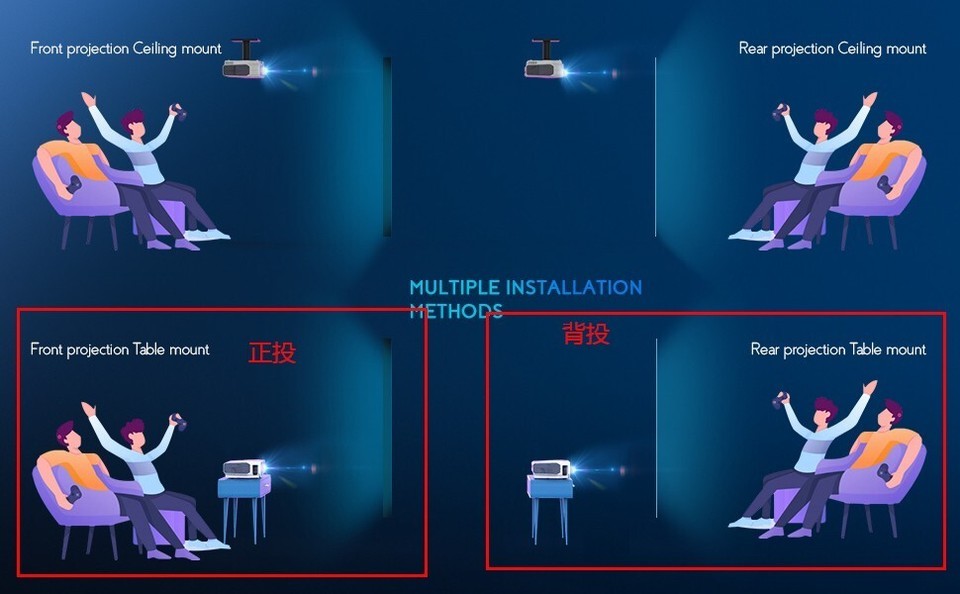 Front projection Ceiling mount

Rear projection Ceiling mount

MULTIPLE INSTALLATION METHODS

Front projection Table mount

正投

背投

Rear projection Table mount