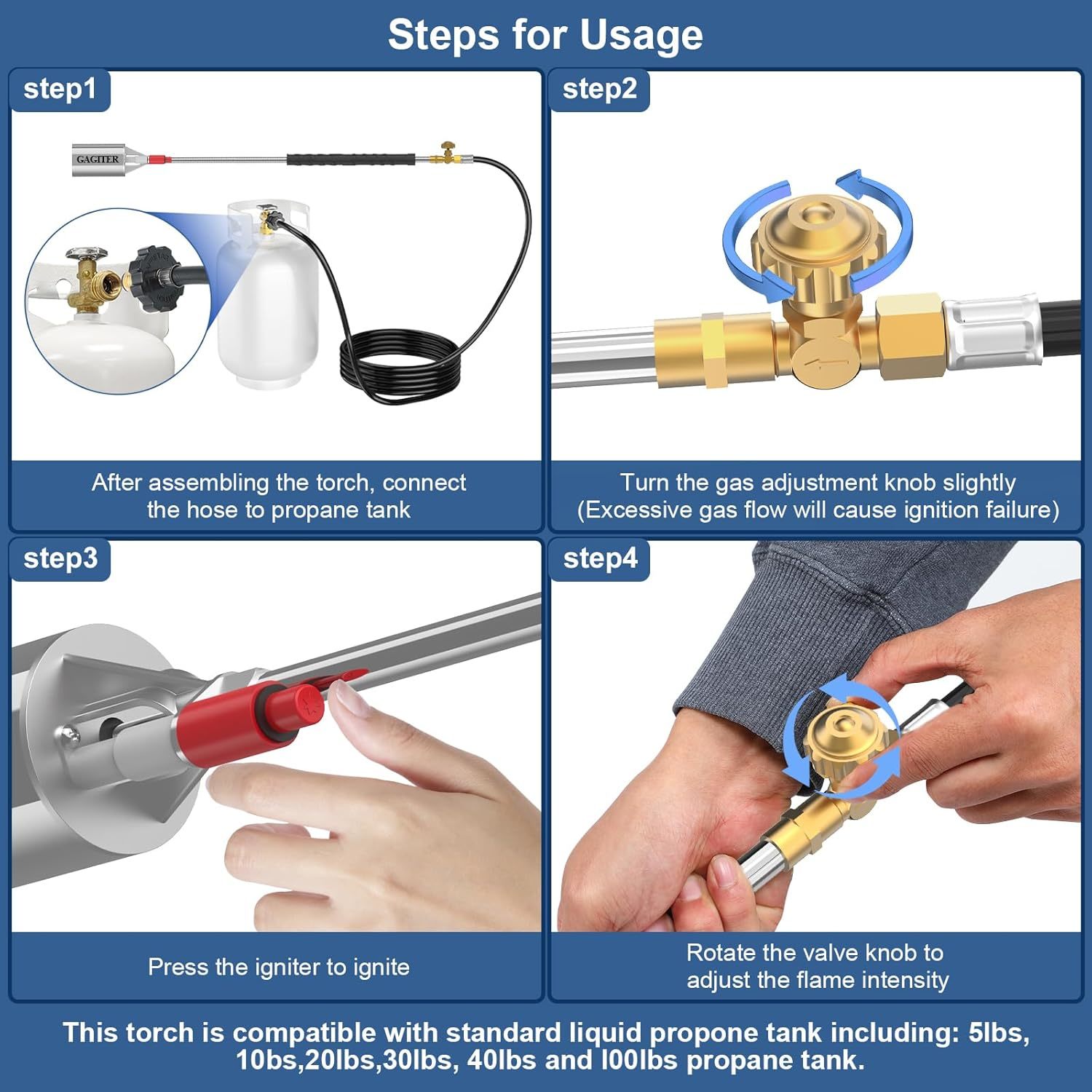 Steps for Usage

step1

GAGITER

After assembling the torch, connect the hose to propane tank

step2

Turn the gas adjustment knob slightly (Excessive gas flow will cause ignition failure)

step3

Press the igniter to ignite

step4

Rotate the valve knob to adjust the flame intensity

This torch is compatible with standard liquid propone tank including: 5lbs, 10bs,20lbs,30lbs, 40lbs and l00lbs propane tank.