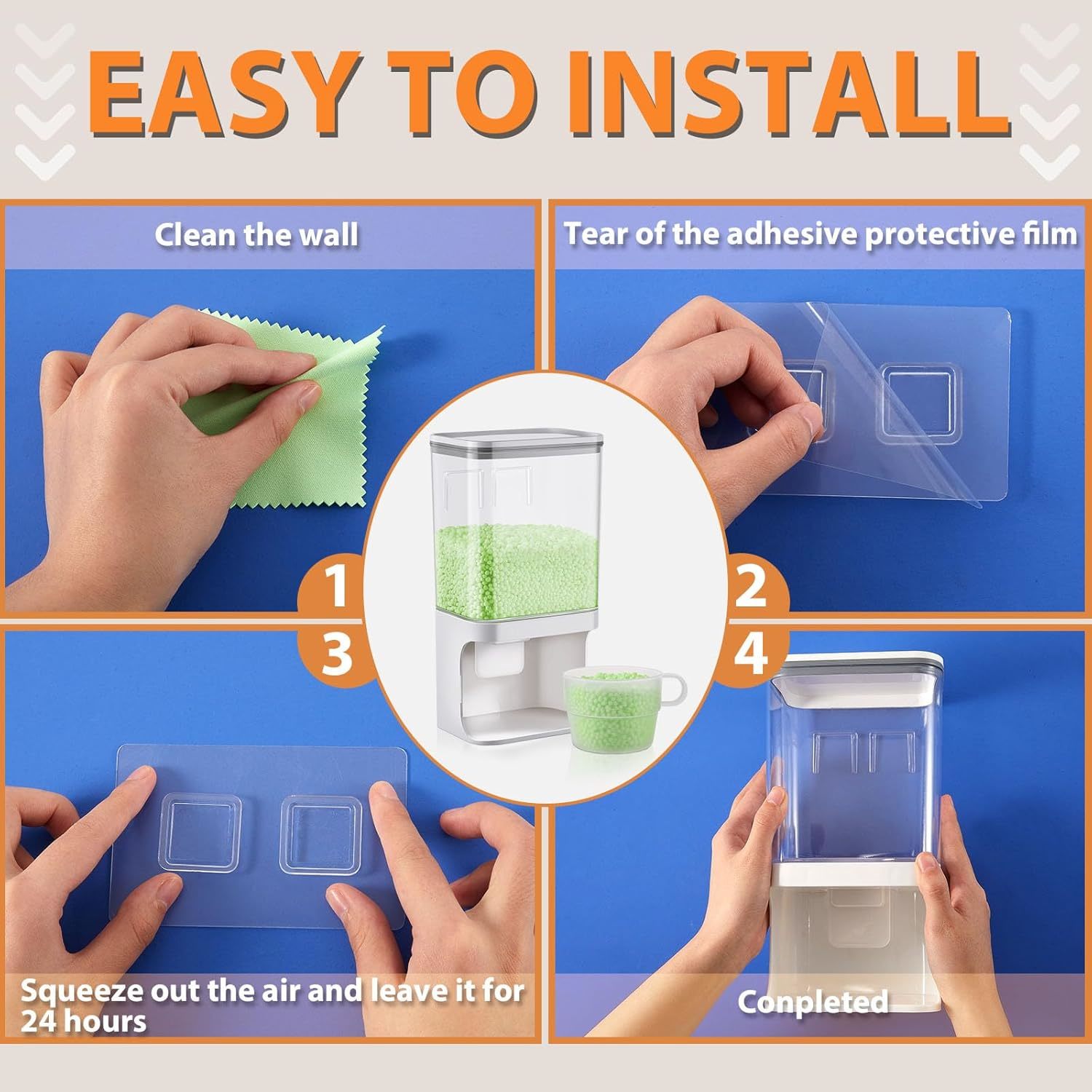 EASY TO INSTALL

Clean the wall

1

Tear of the adhesive protective film

2

3

Squeeze out the air and leave it for 24 hours

4

Conpleted