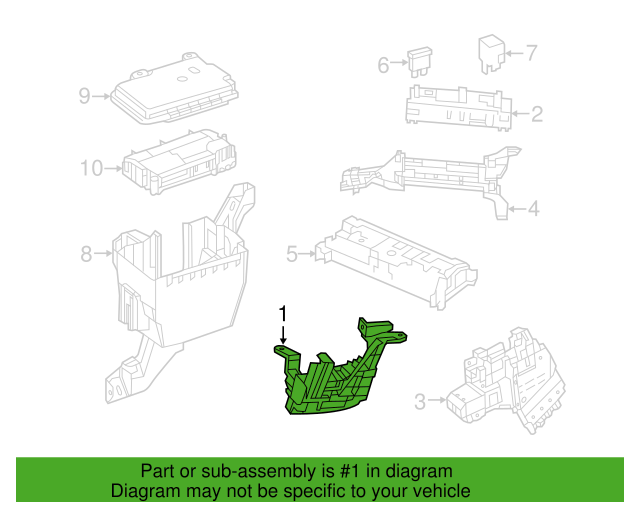 6
7
9
2
10
4
8
5
1
3

Part or sub-assembly is #1 in diagram
Diagram may not be specific to your vehicle