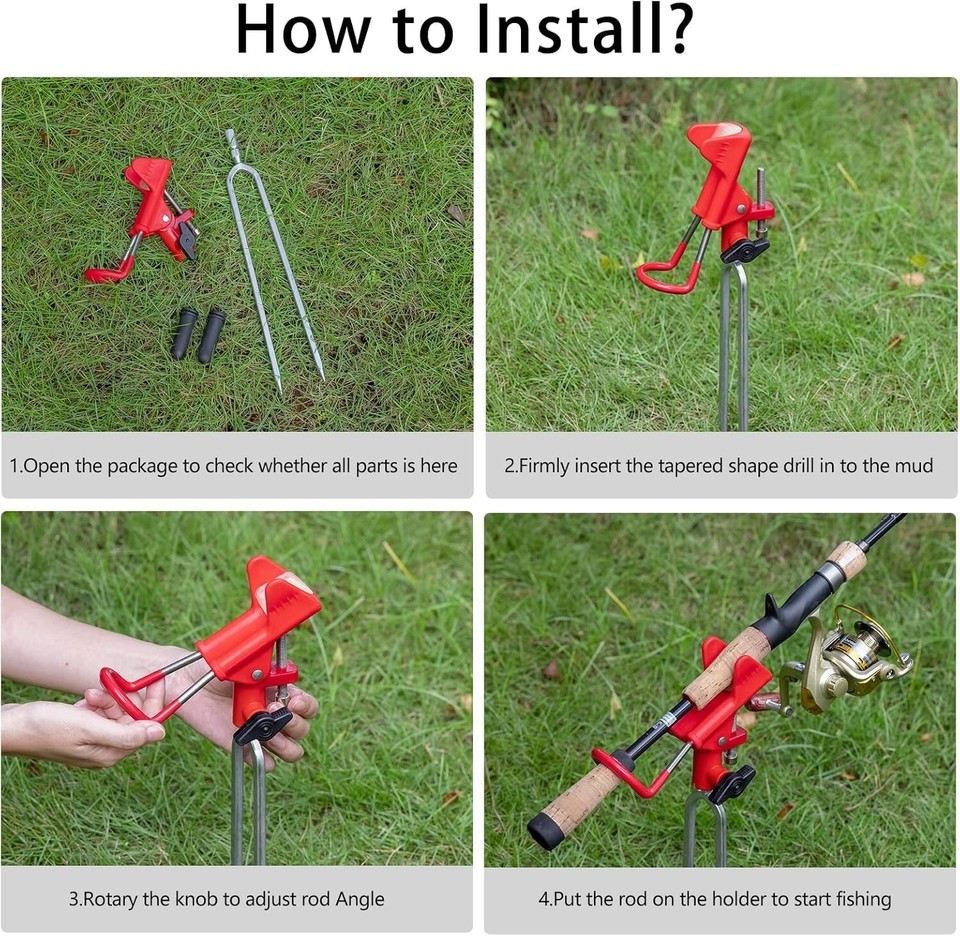 How to Install?

1.Open the package to check whether all parts is here

2.Firmly insert the tapered shape drill in to the mud

3.Rotary the knob to adjust rod Angle

4.Put the rod on the holder to start fishing