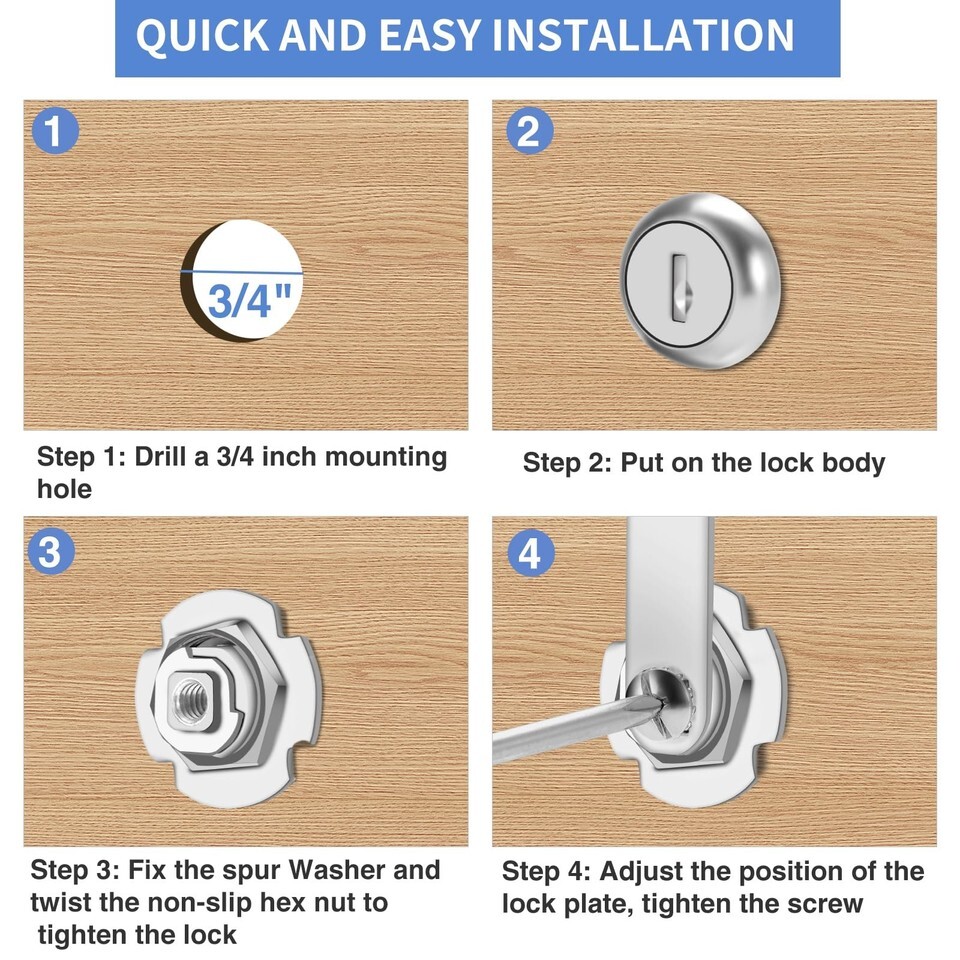 QUICK AND EASY INSTALLATION

1

3/4"

Step 1: Drill a 3/4 inch mounting hole

2

Step 2: Put on the lock body

3

Step 3: Fix the spur Washer and twist the non-slip hex nut to tighten the lock

4

Step 4: Adjust the position of the lock plate, tighten the screw