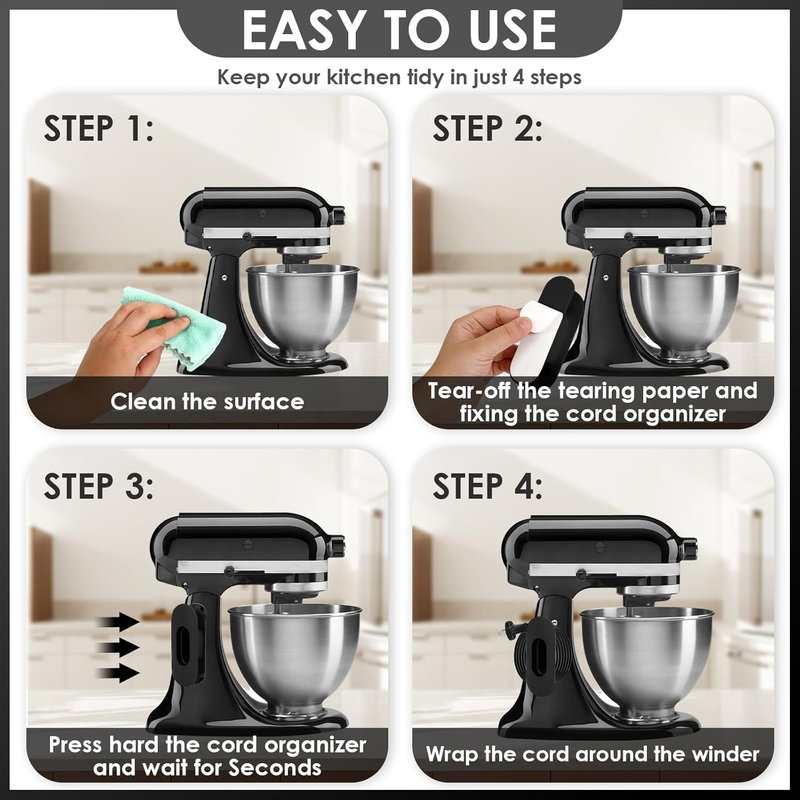 EASY TO USE

Keep your kitchen tidy in just 4 steps

STEP 1:

Clean the surface

STEP 2:

Tear-off the tearing paper and fixing the cord organizer

STEP 3:

Press hard the cord organizer and wait for Seconds

STEP 4:

Wrap the cord around the winder