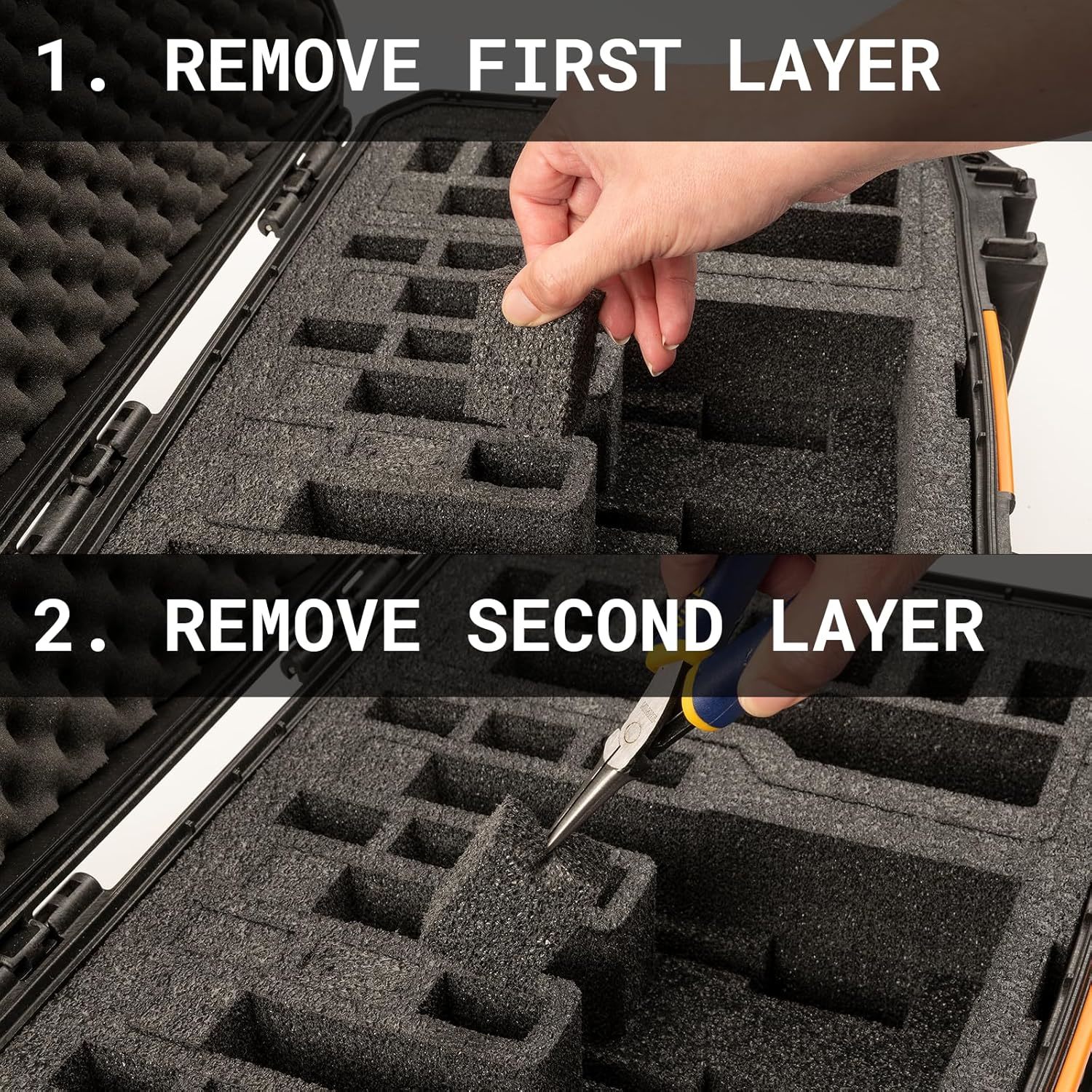 1. REMOVE FIRST LAYER

2. REMOVE SECOND LAYER