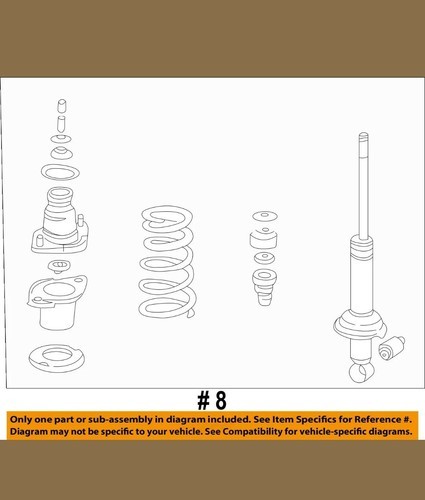 # 8

Only one part or sub-assembly in diagram included. See Item Specifics for Reference #.
Diagram may not be specific to your vehicle. See Compatibility for vehicle-specific diagrams.