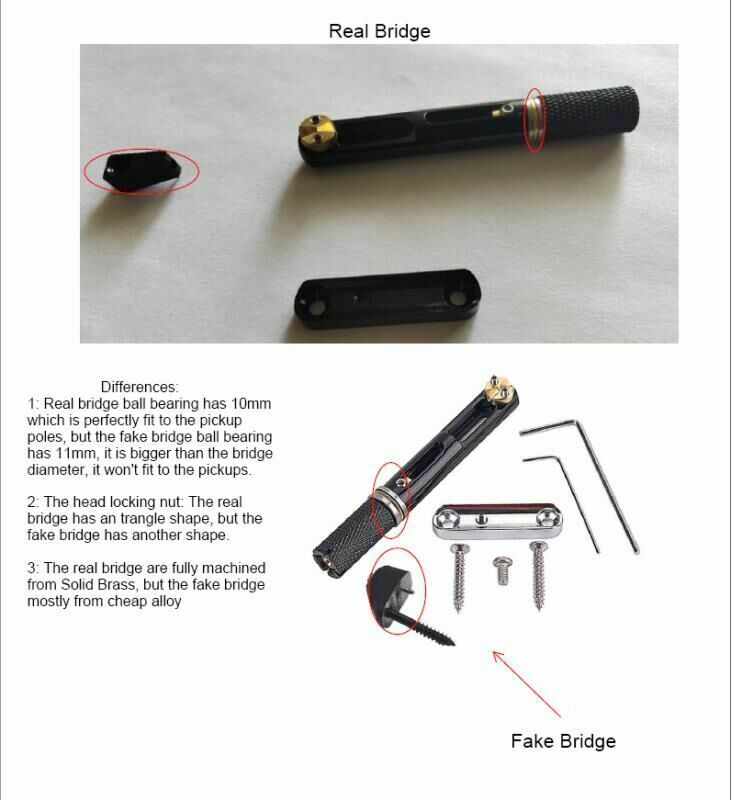 Real Bridge

Differences:
1: Real bridge ball bearing has 10mm which is perfectly fit to the pickup poles, but the fake bridge ball bearing has 11mm, it is bigger than the bridge diameter, it won't fit to the pickups.

2: The head locking nut: The real bridge has an trangle shape, but the fake bridge has another shape.

3: The real bridge are fully machined from Solid Brass, but the fake bridge mostly from cheap alloy

Fake Bridge