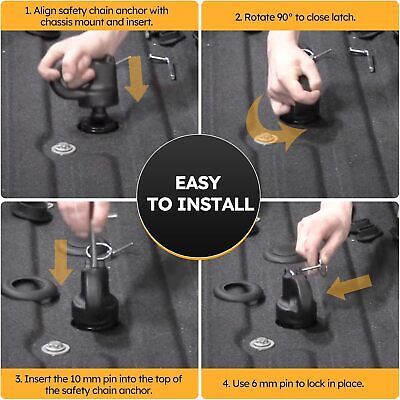 1. Align safety chain anchor with chassis mount and insert.

2. Rotate 90° to close latch.

EASY TO INSTALL

3. Insert the 10 mm pin into the top of the safety chain anchor.

4. Use 6 mm pin to lock in place.