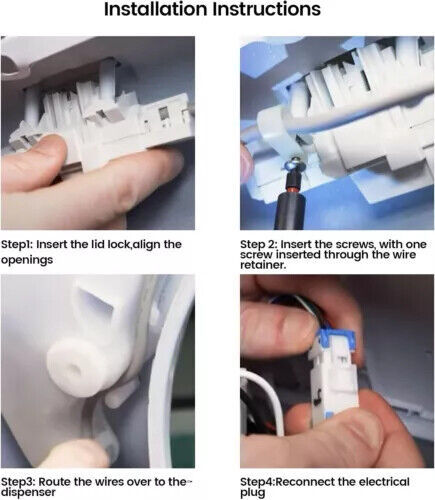 Installation Instructions

Step1: Insert the lid lock,align the openings

Step 2: Insert the screws, with one screw inserted through the wire retainer.

Step3: Route the wires over to the dispenser

Step4:Reconnect the electrical plug