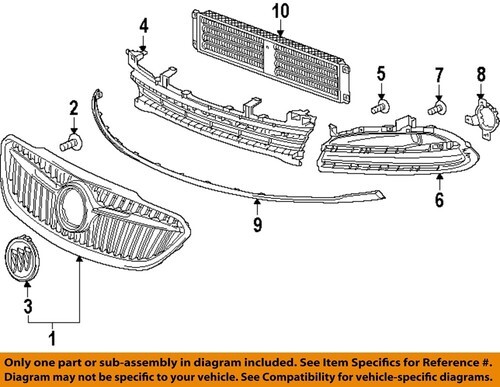 10

4

5

7

8

2

6

9

3

1

Only one part or sub-assembly in diagram included. See Item Specifics for Reference #. Diagram may not be specific to your vehicle. See Compatibility for vehicle-specific diagrams.