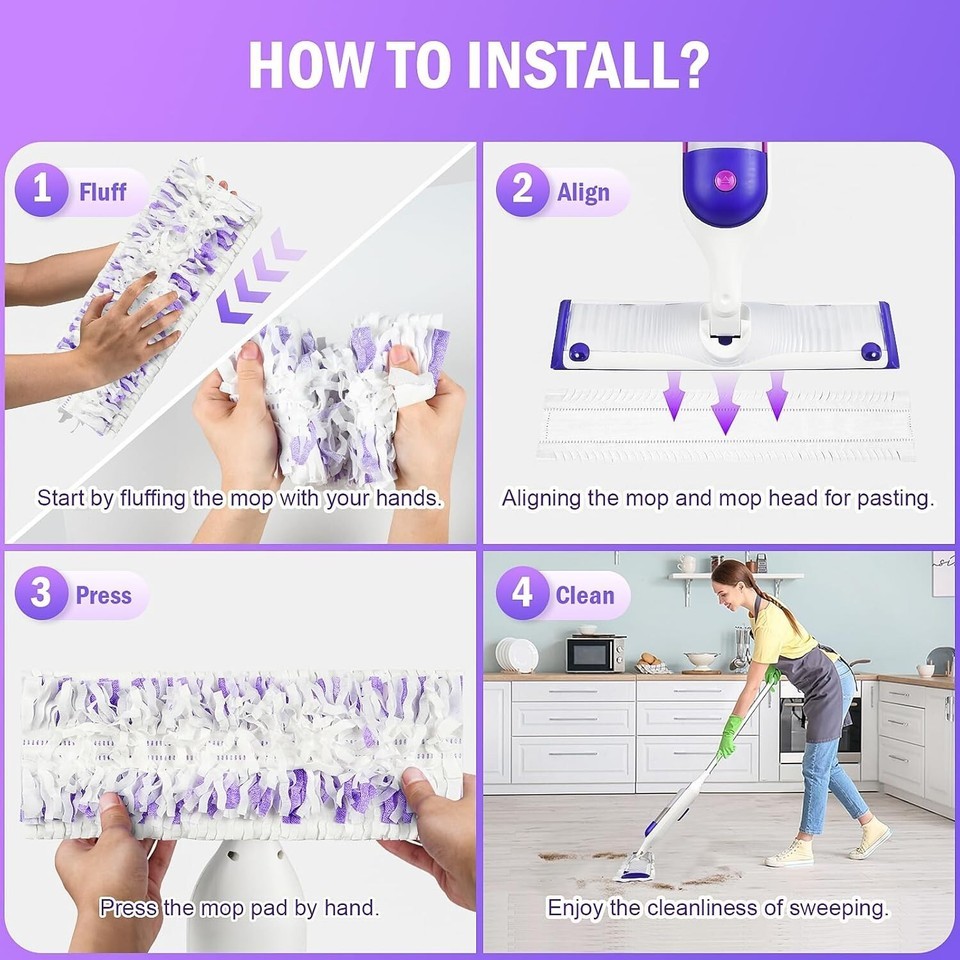 HOW TO INSTALL?

1 Fluff

Start by fluffing the mop with your hands.

2 Align

Aligning the mop and mop head for pasting.

3 Press

Press the mop pad by hand.

4 Clean

Enjoy the cleanliness of sweeping.