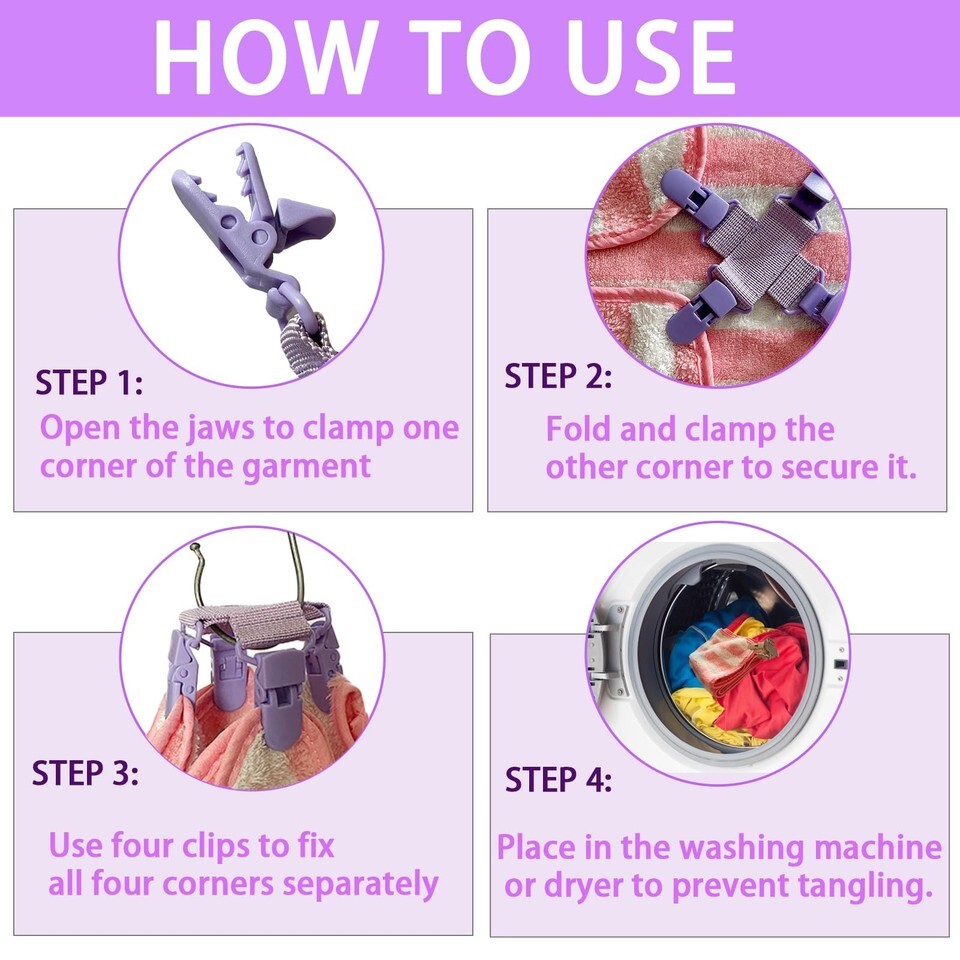 HOW TO USE

STEP 1:
Open the jaws to clamp one corner of the garment

STEP 2:
Fold and clamp the other corner to secure it.

STEP 3:
Use four clips to fix all four corners separately

STEP 4:
Place in the washing machine or dryer to prevent tangling.