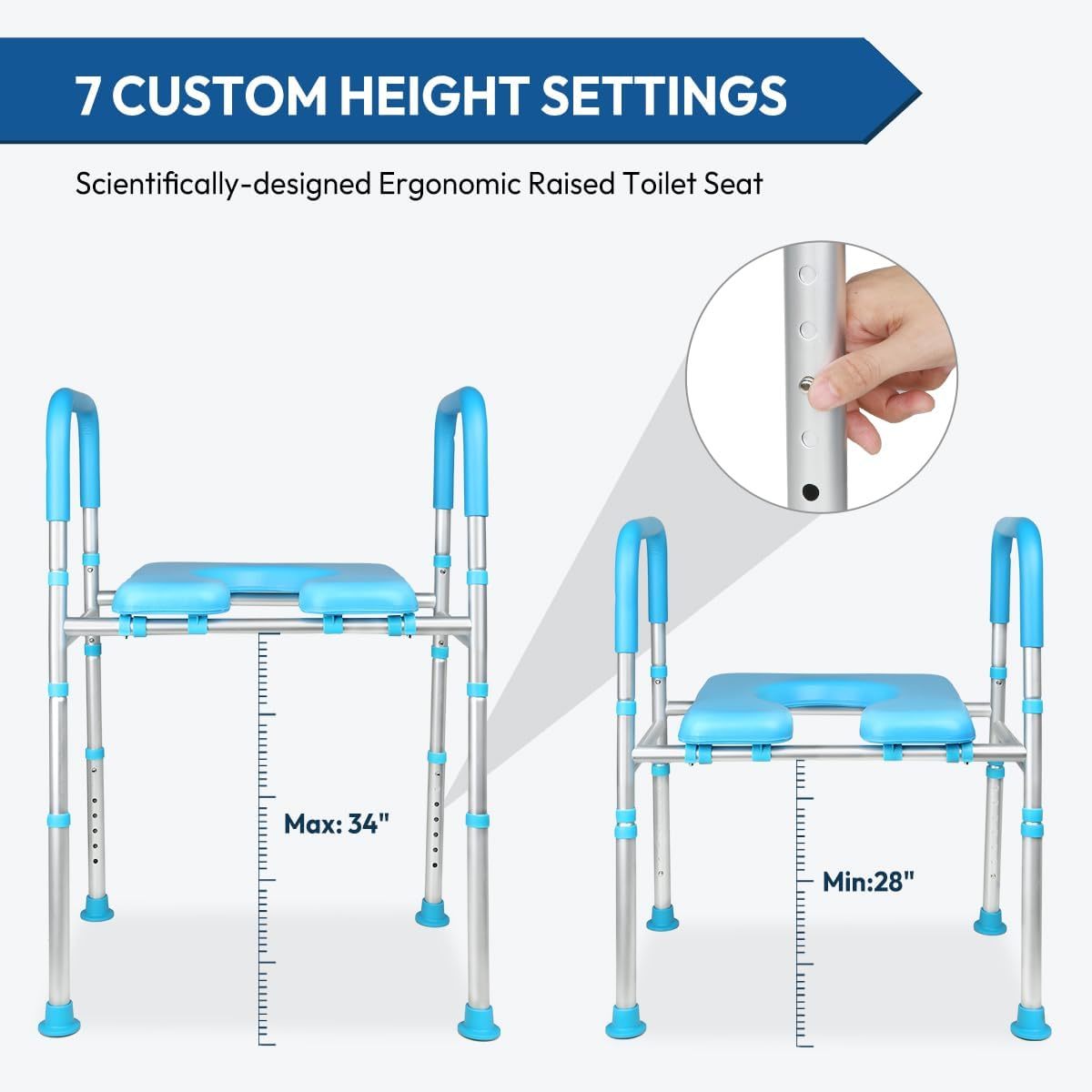 7 CUSTOM HEIGHT SETTINGS

Scientifically-designed Ergonomic Raised Toilet Seat

Max: 34"

Min:28"