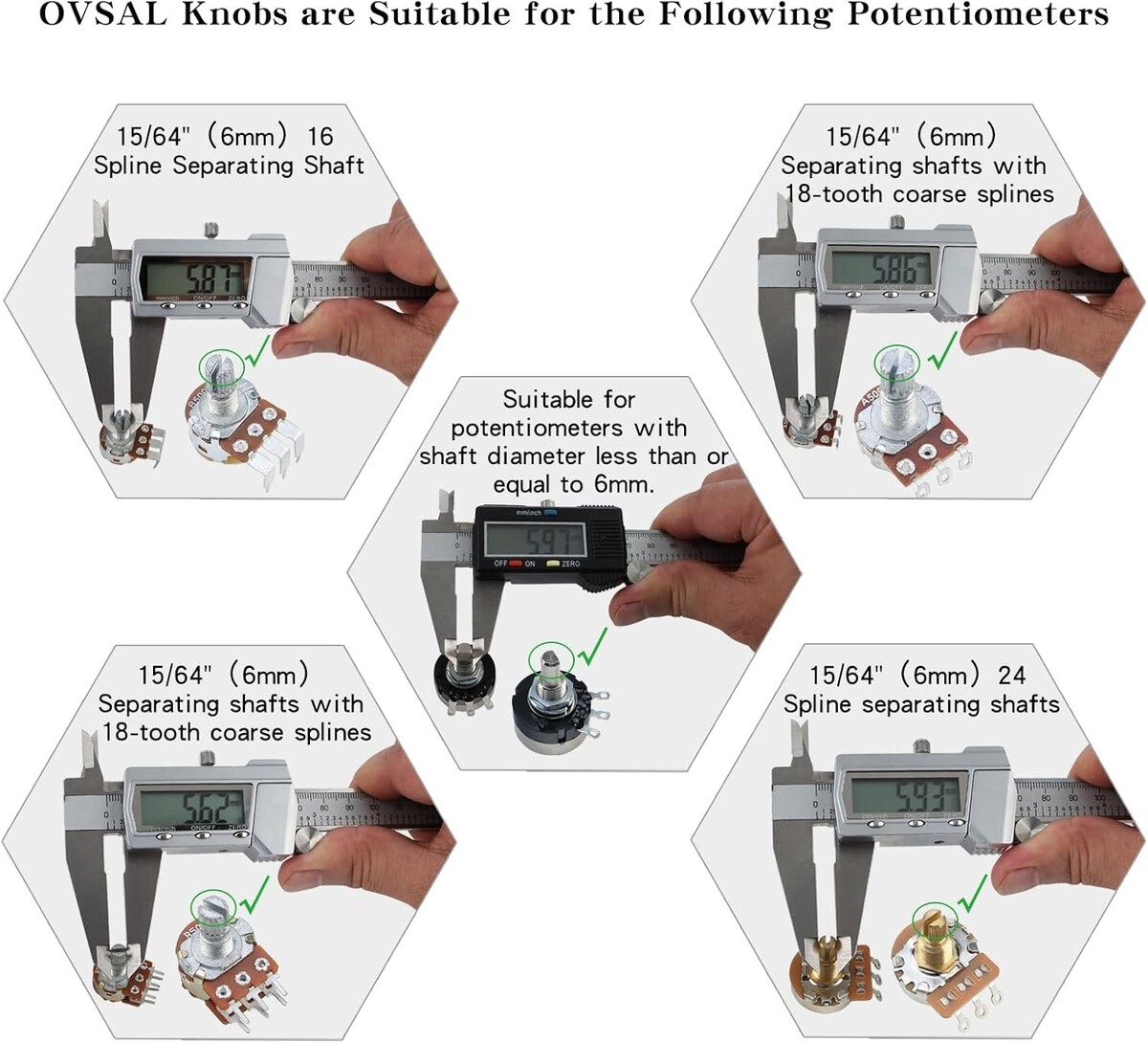 OVSAL Knobs are Suitable for the Following Potentiometers

15/64" (6mm) 16 Spline Separating Shaft

5.87

mm/inch ON/OFF ZERO

15/64" (6mm) Separating shafts with 18-tooth coarse splines

5.86

Suitable for potentiometers with shaft diameter less than or equal to 6mm.

mm/inch

5.97

OFF ON ZERO

15/64" (6mm) Separating shafts with 18-tooth coarse splines

5.62

mm/inch ON/OFF ZERO

15/64" (6mm) 24 Spline separating shafts

5.93