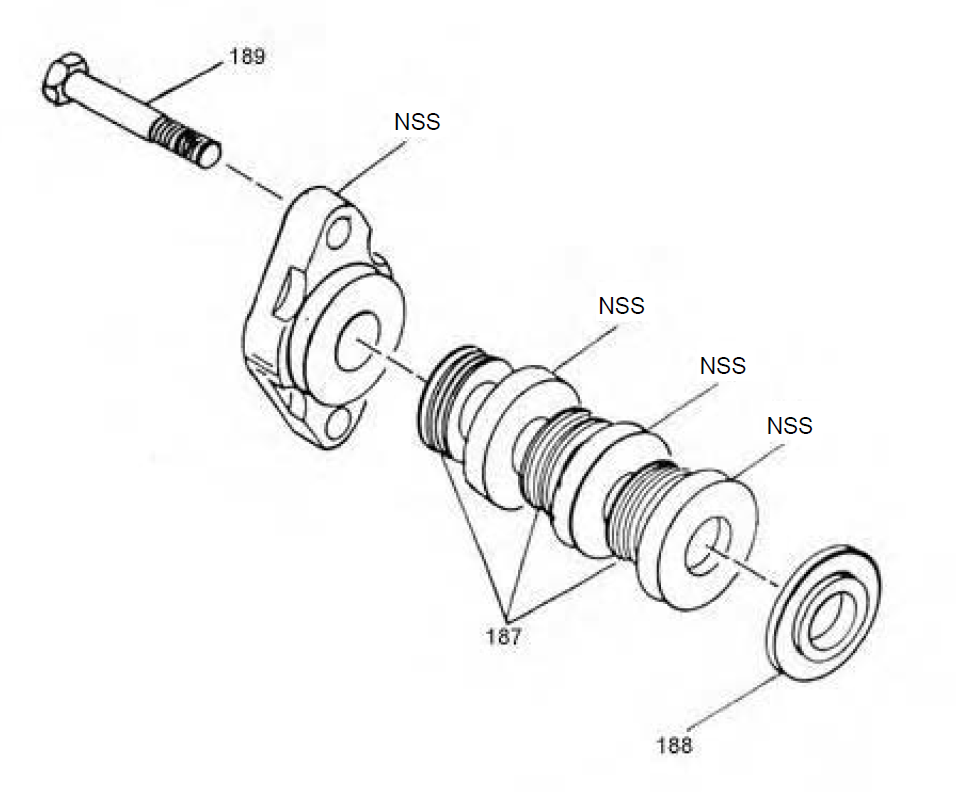 189

NSS

NSS

NSS

NSS

187

188