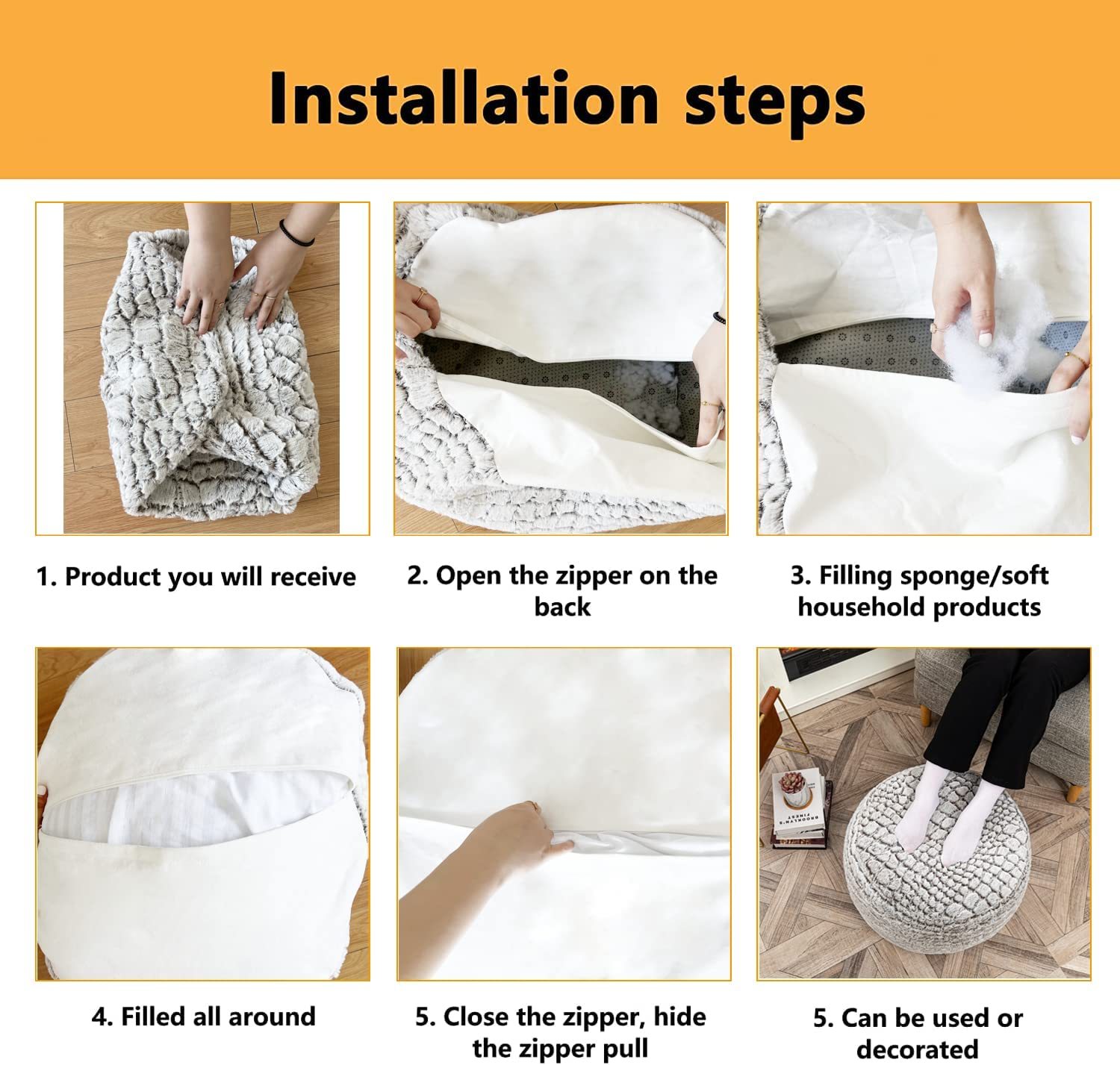 Installation steps

1. Product you will receive

2. Open the zipper on the back

3. Filling sponge/soft household products

4. Filled all around

5. Close the zipper, hide the zipper pull

5. Can be used or decorated