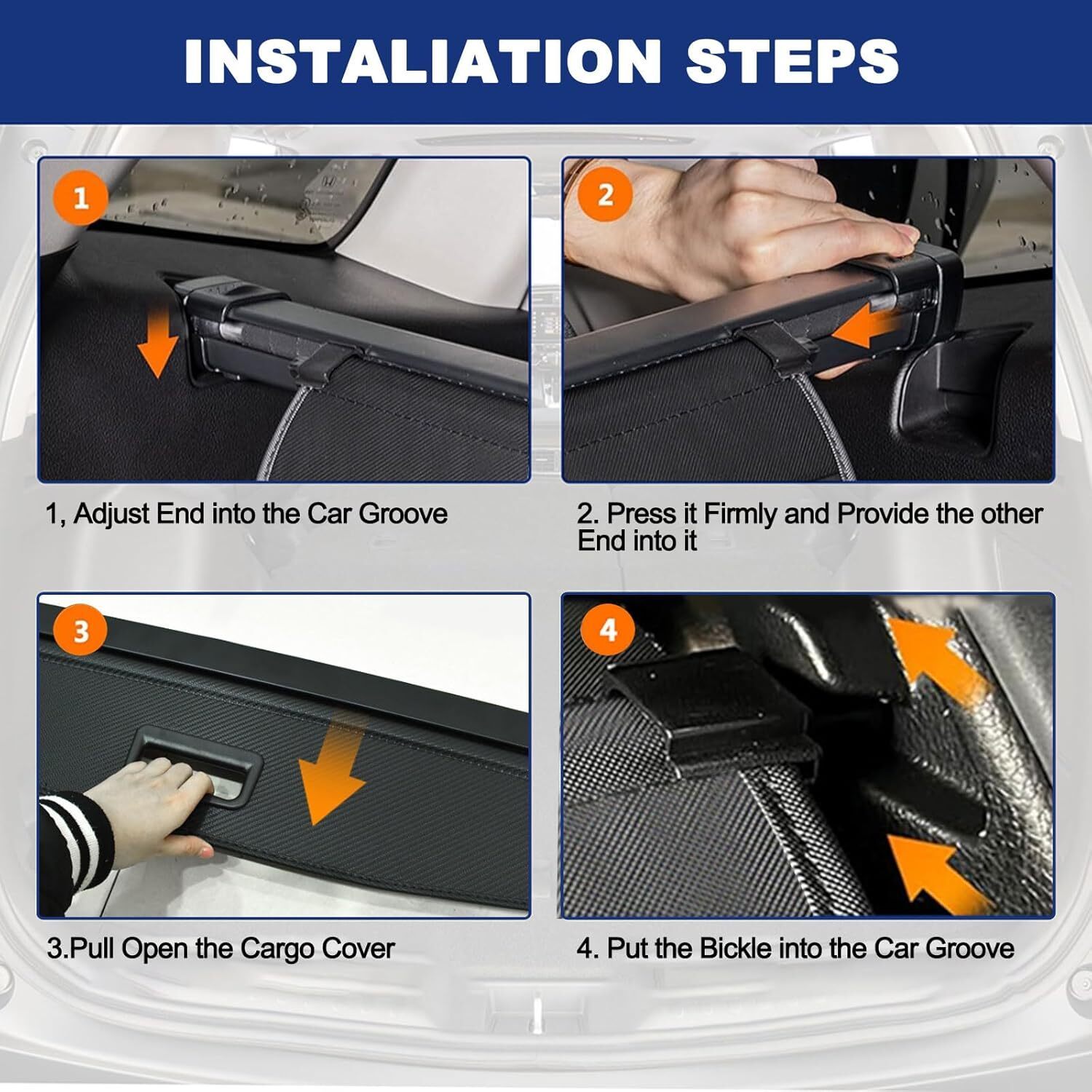 INSTALIATION STEPS

1

2

1, Adjust End into the Car Groove

2. Press it Firmly and Provide the other End into it

3

4

3.Pull Open the Cargo Cover

4. Put the Bickle into the Car Groove