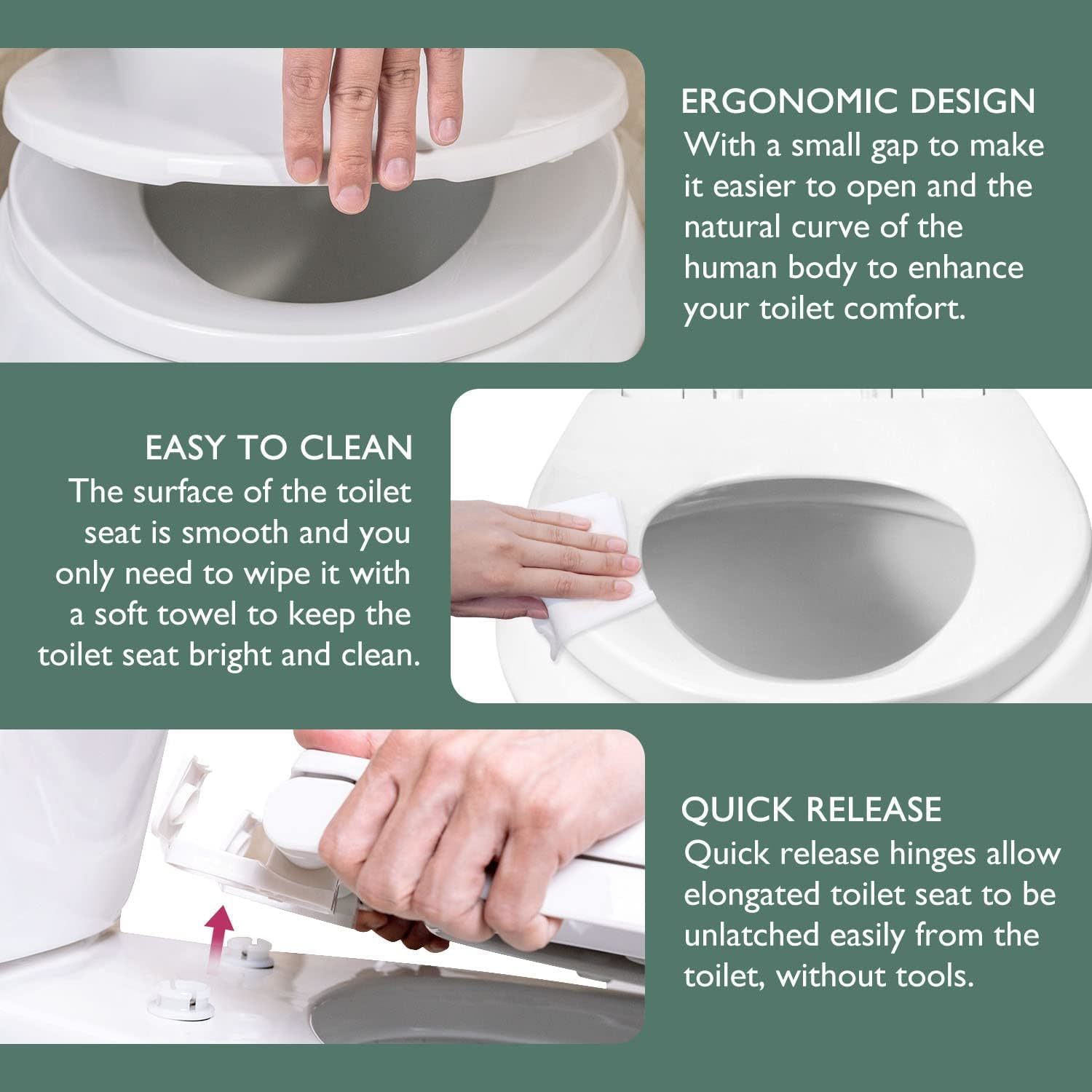 ERGONOMIC DESIGN
With a small gap to make it easier to open and the natural curve of the human body to enhance your toilet comfort.

EASY TO CLEAN
The surface of the toilet seat is smooth and you only need to wipe it with a soft towel to keep the toilet seat bright and clean.

QUICK RELEASE
Quick release hinges allow elongated toilet seat to be unlatched easily from the toilet, without tools.