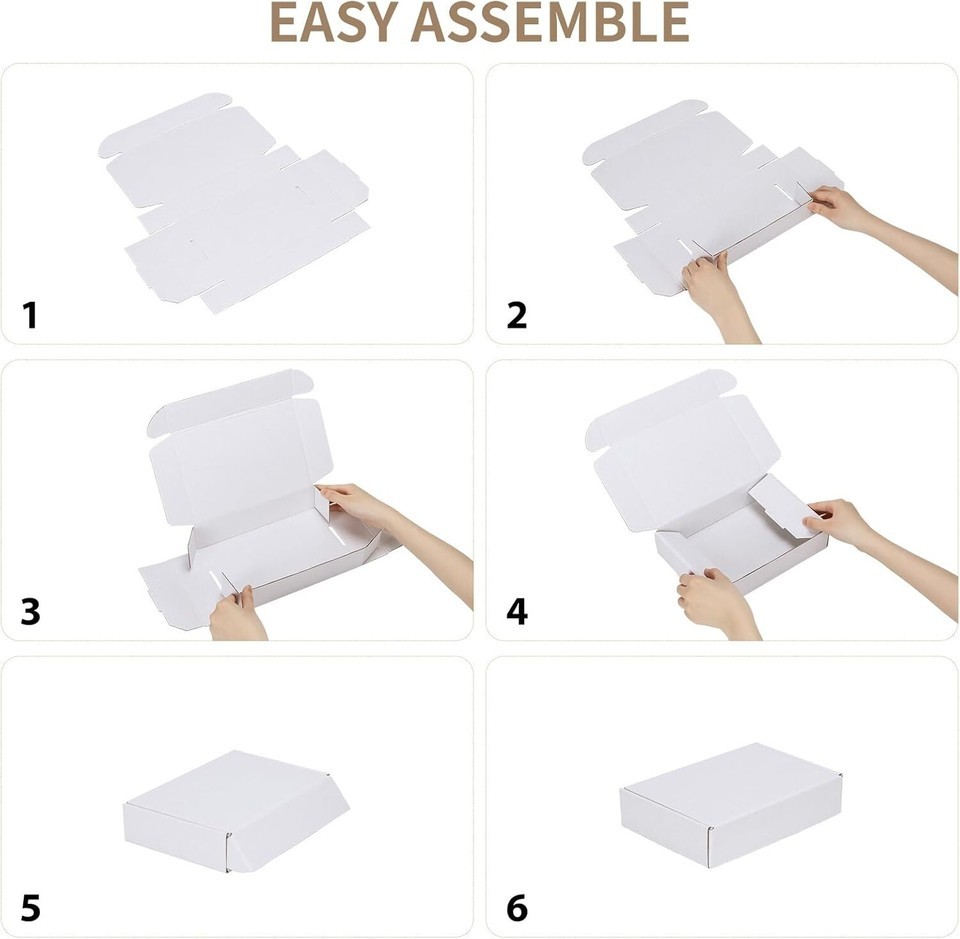 EASY ASSEMBLE

1

2

3

4

5

6