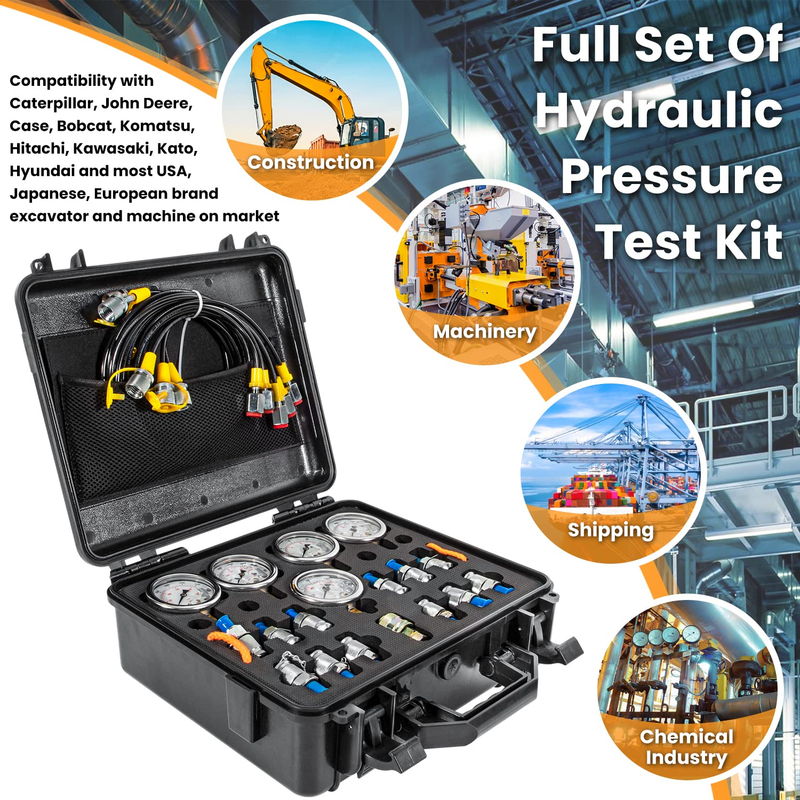 Full Set Of Hydraulic Pressure Test Kit

Compatibility with Caterpillar, John Deere, Case, Bobcat, Komatsu, Hitachi, Kawasaki, Kato, Hyundai and most USA, Japanese, European brand excavator and machine on market

Construction

Machinery

Shipping

Chemical Industry