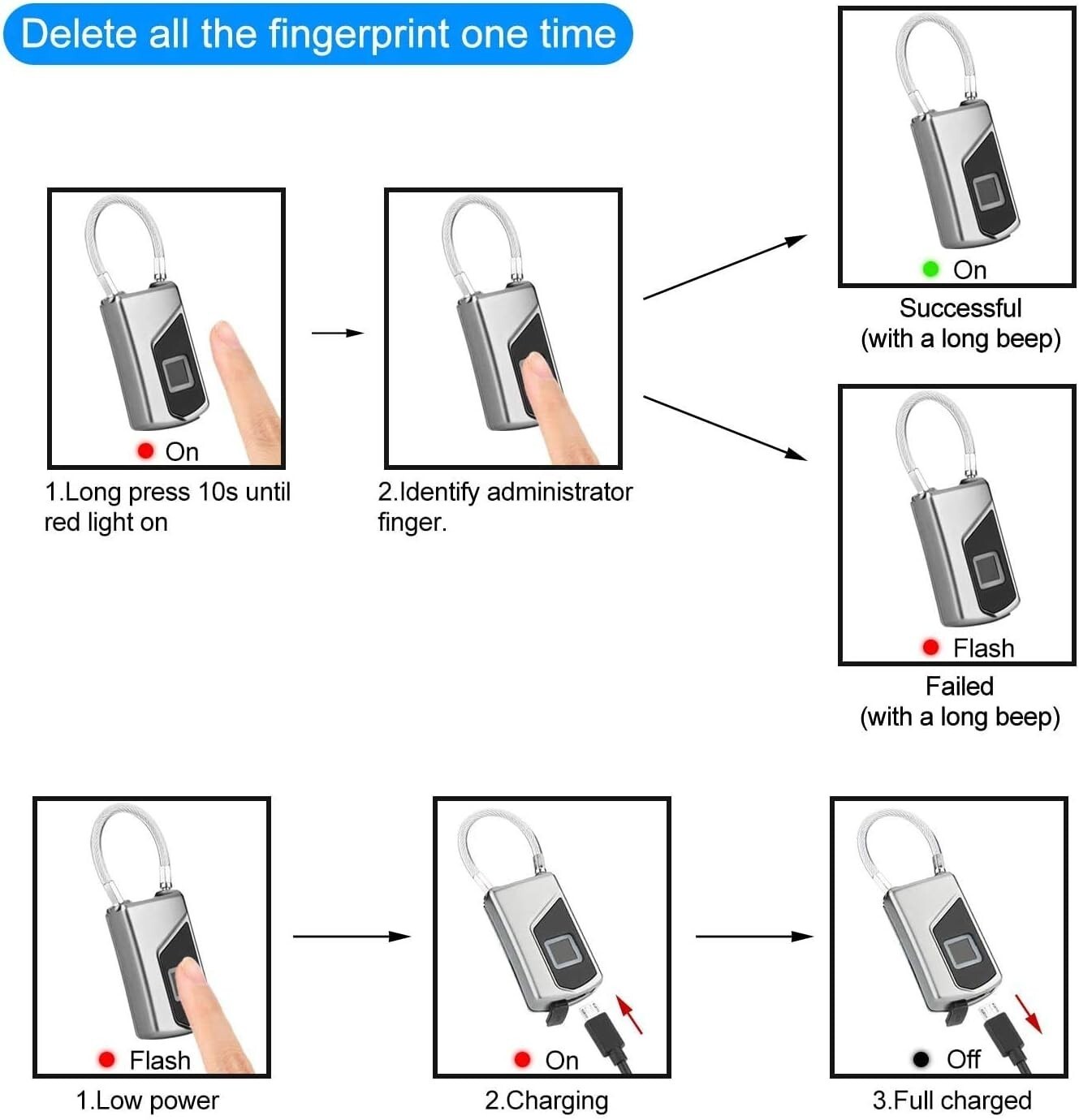 Delete all the fingerprint one time

On

1.Long press 10s until red light on

2.Identify administrator finger.

On

Successful
(with a long beep)

Flash

Failed
(with a long beep)

Flash

1.Low power

On

2.Charging

Off

3.Full charged