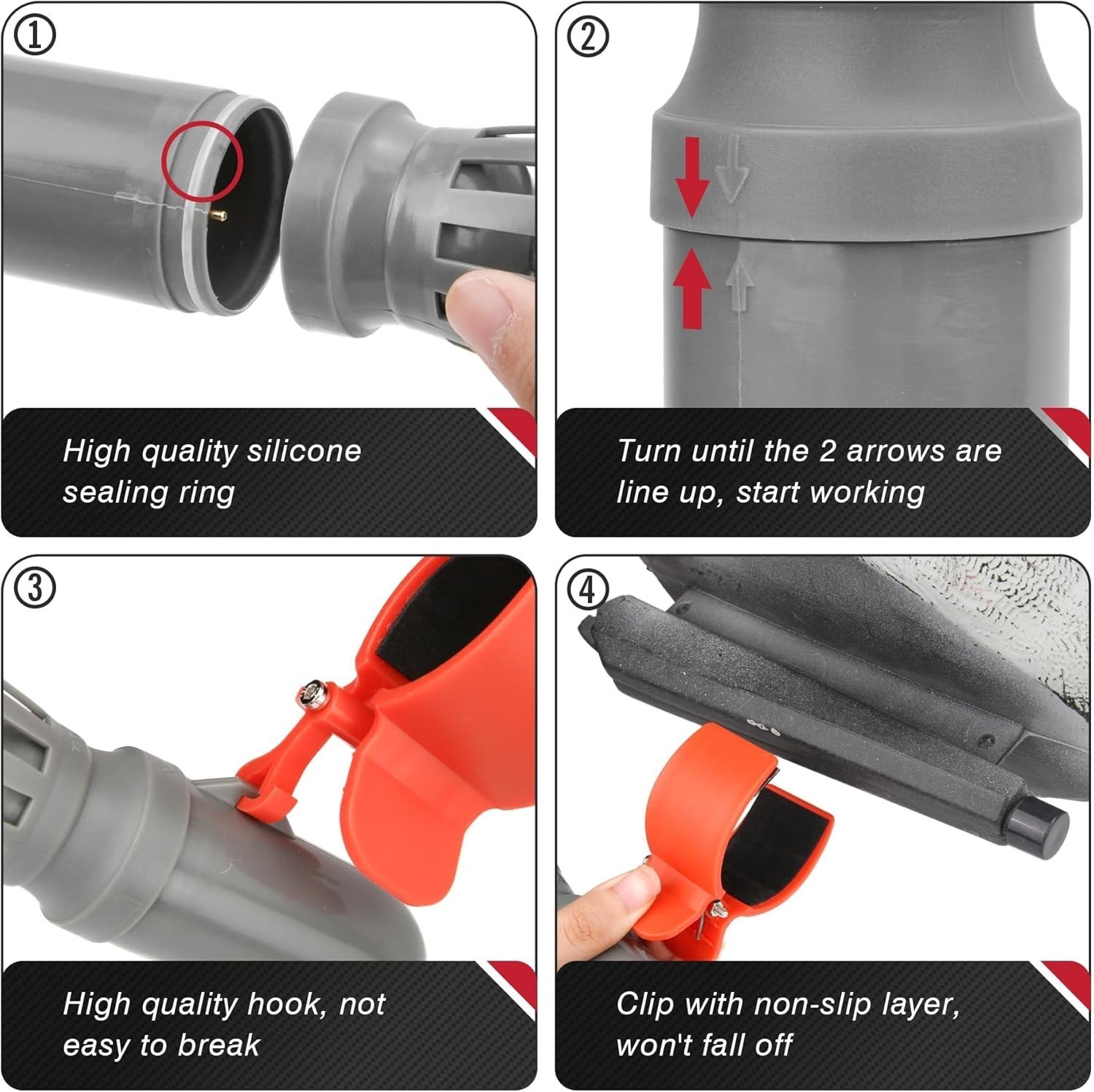 ①

High quality silicone sealing ring

②

Turn until the 2 arrows are line up, start working

③

High quality hook, not easy to break

④

Clip with non-slip layer, won't fall off