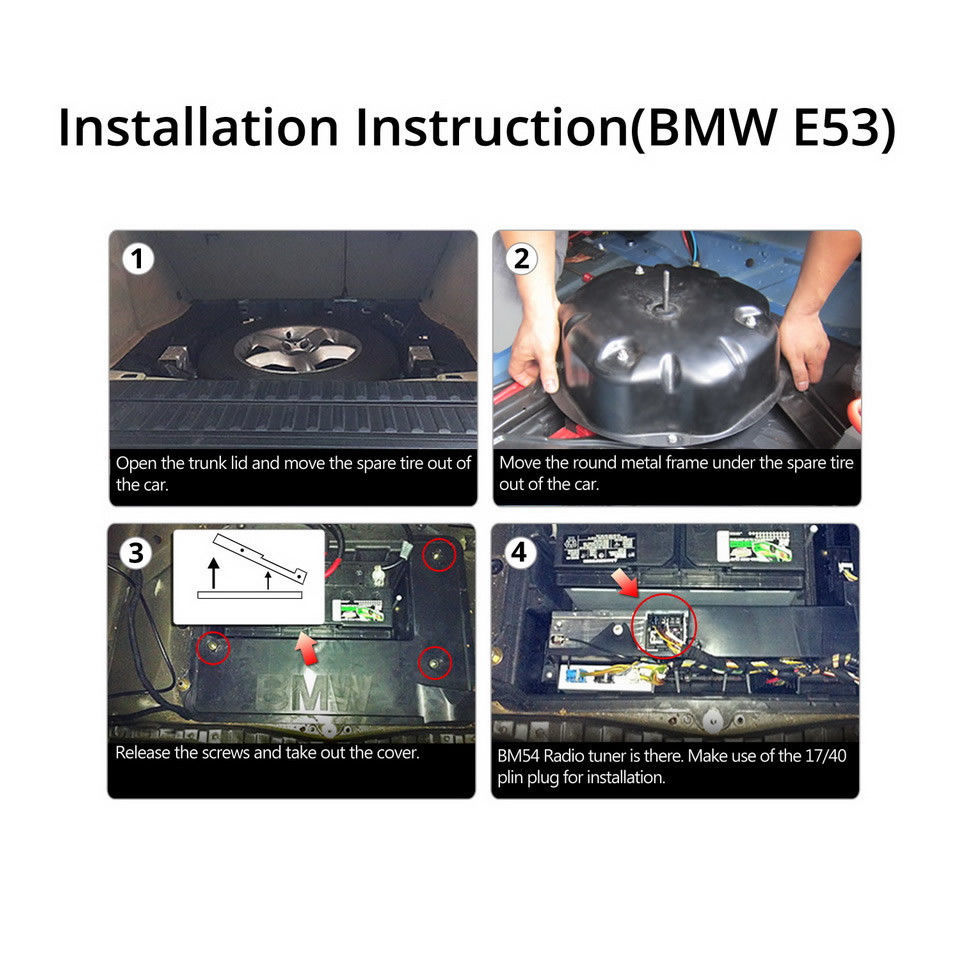 Installation Instruction(BMW E53)

1
Open the trunk lid and move the spare tire out of the car.

2
Move the round metal frame under the spare tire out of the car.

3
BMW
Release the screws and take out the cover.

4
BM54 Radio tuner is there. Make use of the 17/40 plin plug for installation.