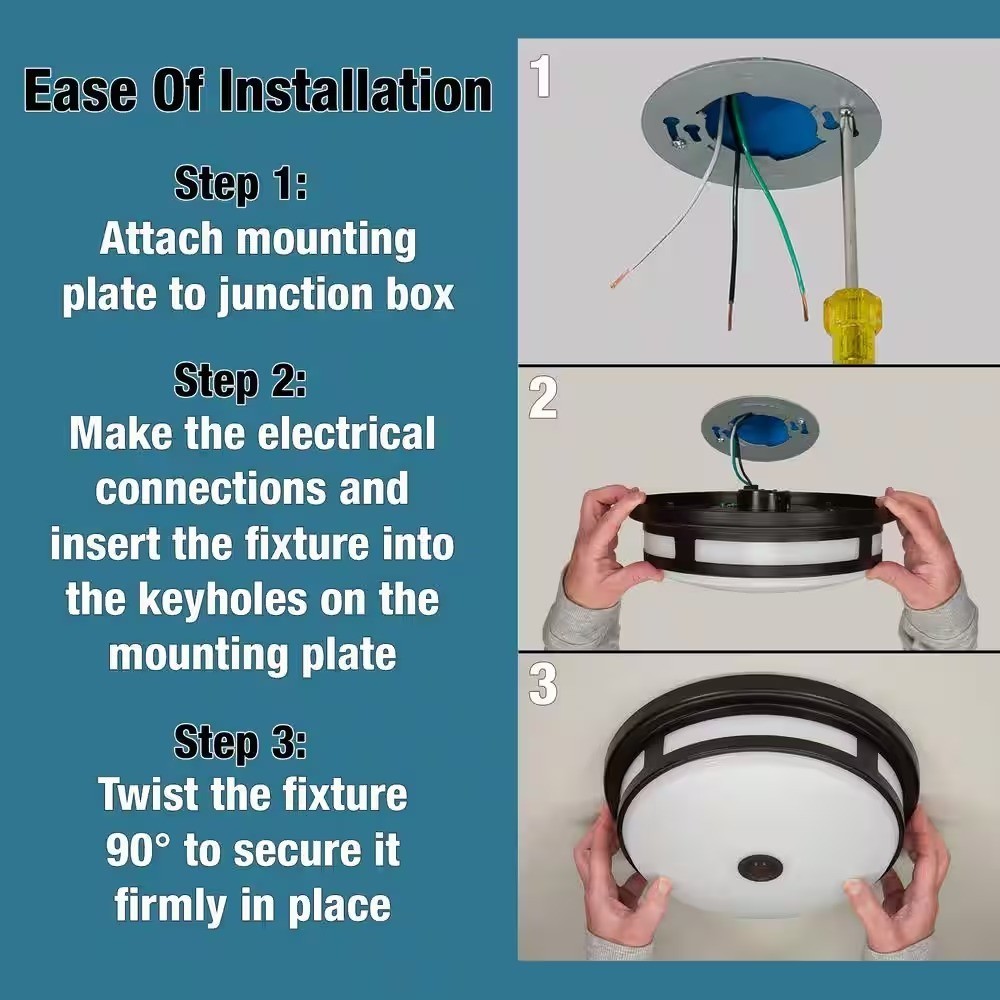 Ease Of Installation

Step 1:
Attach mounting plate to junction box

Step 2:
Make the electrical connections and insert the fixture into the keyholes on the mounting plate

Step 3:
Twist the fixture 90° to secure it firmly in place

1

2

3