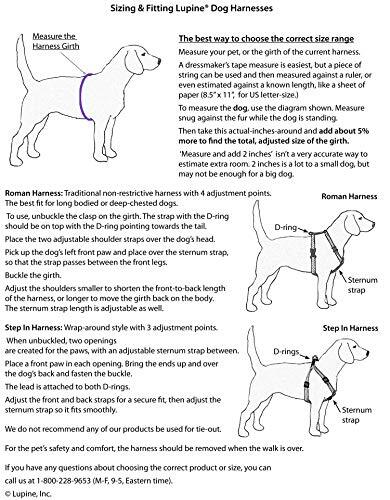 Sizing & Fitting Lupine® Dog Harnesses

Measure the Harness Girth

The best way to choose the correct size range

Measure your pet, or the girth of the current harness.

A dressmaker's tape measure is easiest, but a piece of string can be used and then measured against a ruler, or even estimated against a known length, like a sheet of paper (8.5" x 11", for US letter-size.)

To measure the dog, use the diagram shown. Measure snug against the fur while the dog is standing.

Then take this actual-inches-around and add about 5% more to find the total, adjusted size of the girth.

'Measure and add 2 inches' isn't a very accurate way to estimate extra room. 2 inches is a lot to a small dog, but may not be enough for a big dog.

Roman Harness: Traditional non-restrictive harness with 4 adjustment points. The best fit for long bodied or deep-chested dogs.

To use, unbuckle the clasp on the girth. The strap with the D-ring should be on top with the D-ring pointing towards the tail.

Place the two adjustable shoulder straps over the dog's head.

Pick up the dog's left front paw and place over the sternum strap, so that the strap passes between the front legs.

Buckle the girth.

Adjust the shoulders smaller to shorten the front-to-back length of the harness, or longer to move the girth back on the body. The sternum strap length is adjustable as well.

Roman Harness

D-ring

Sternum strap

Step In Harness: Wrap-around style with 3 adjustment points.

When unbuckled, two openings are created for the paws, with an adjustable sternum strap between.

Place a front paw in each opening. Bring the ends up and over the dog's back and fasten the buckle.

The lead is attached to both D-rings.

Adjust the front and back straps for a secure fit, then adjust the sternum strap so it fits smoothly.

Step In Harness

D-rings

Sternum strap

We do not recommend any of our products be used for tie-out.

For the pet's safety and comfort, the harness should be removed when the walk is over.

If you have any questions about choosing the correct product or size, you can call us at 1-800-228-9653 (M-F, 9-5, Eastern time).

© Lupine, Inc.