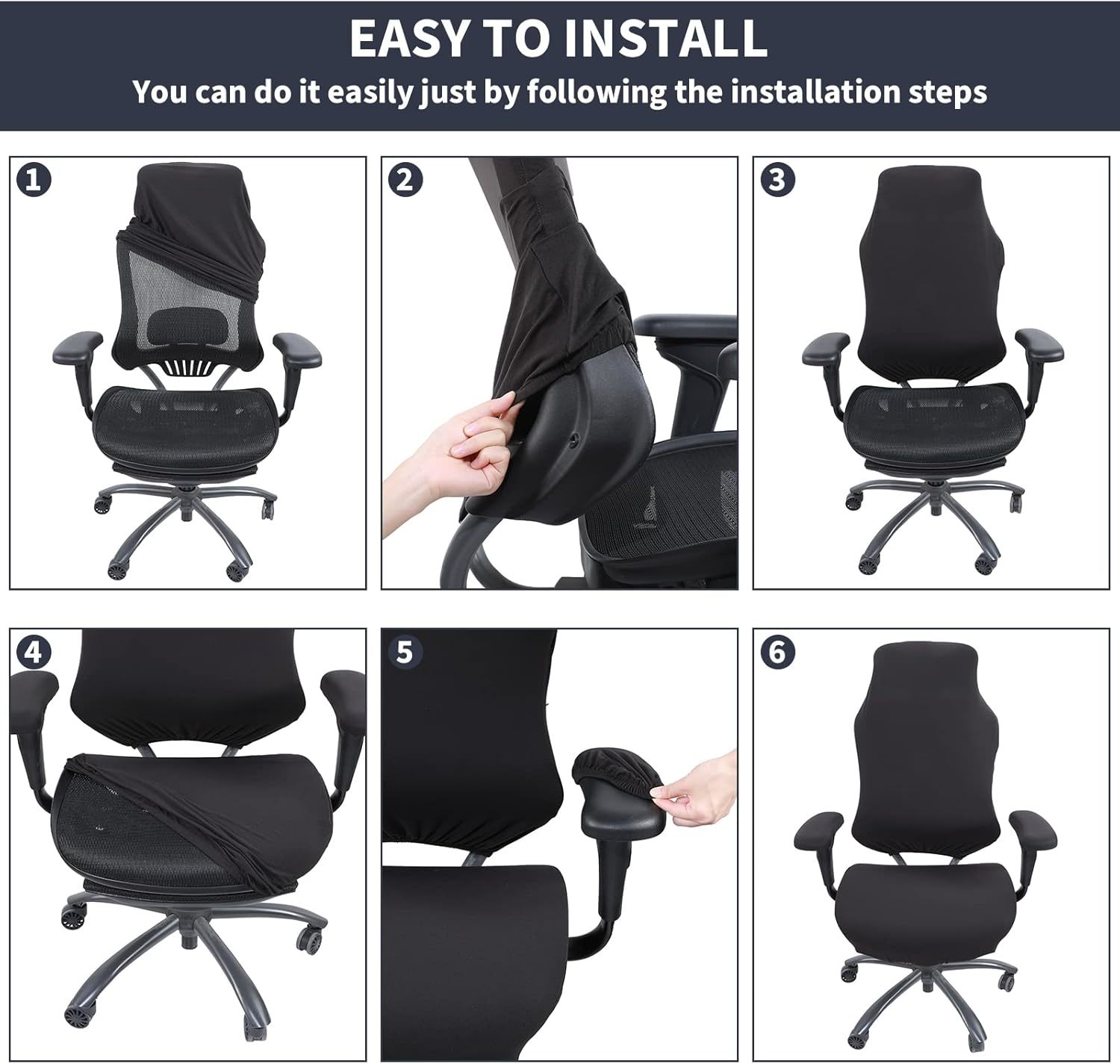 EASY TO INSTALL
You can do it easily just by following the installation steps

1

2

3

4

5

6