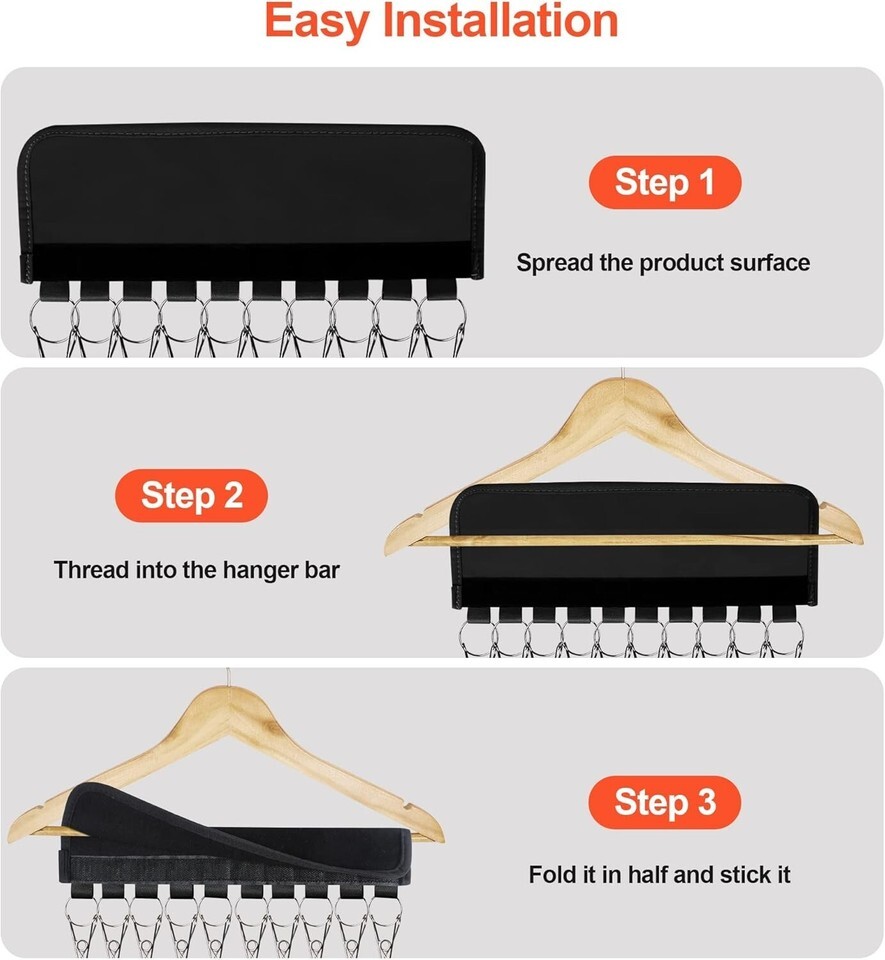 Easy Installation

Step 1

Spread the product surface

Step 2

Thread into the hanger bar

Step 3

Fold it in half and stick it