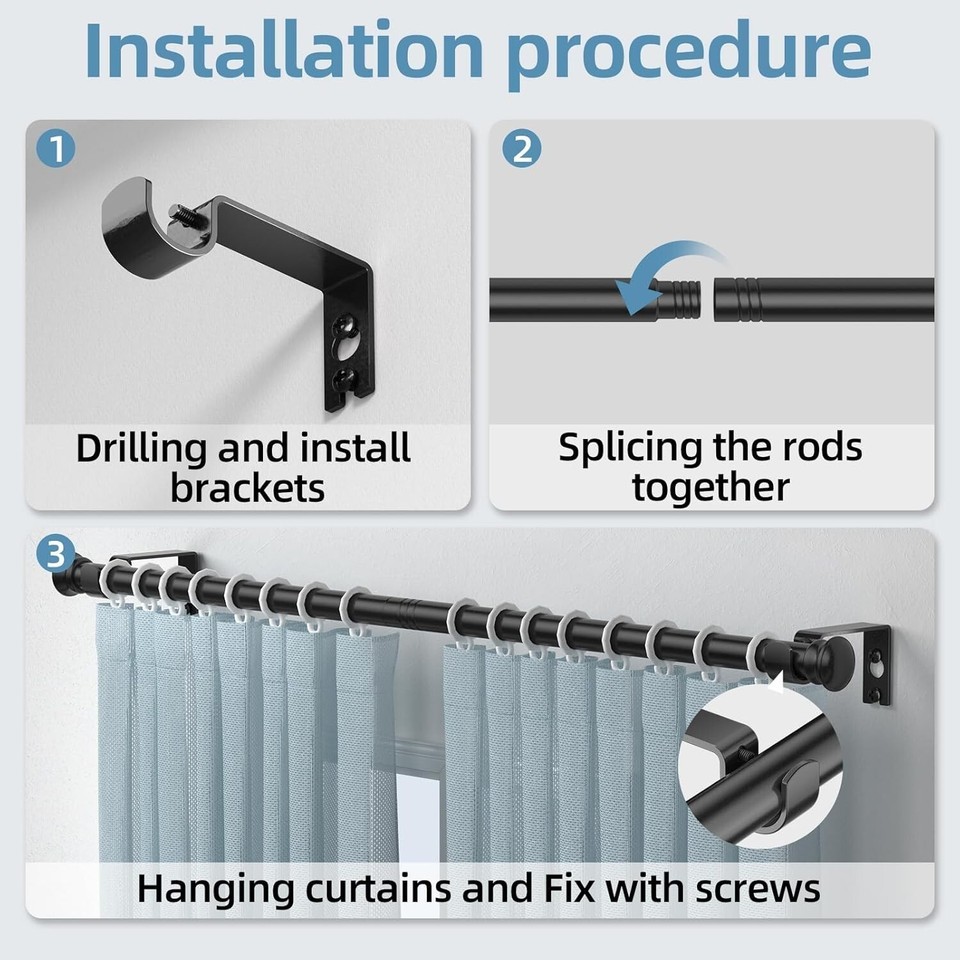 Installation procedure

1

Drilling and install brackets

2

Splicing the rods together

3

Hanging curtains and Fix with screws