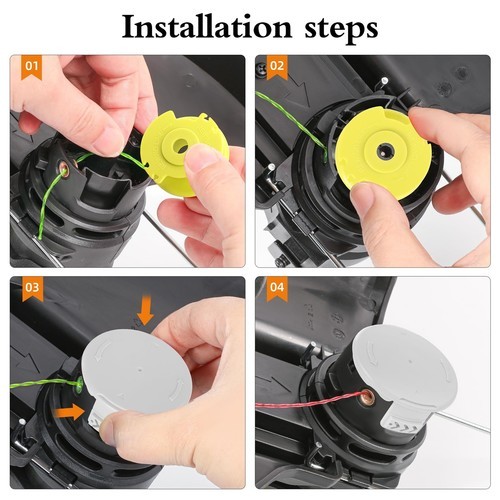 Installation steps

01

02

03

04