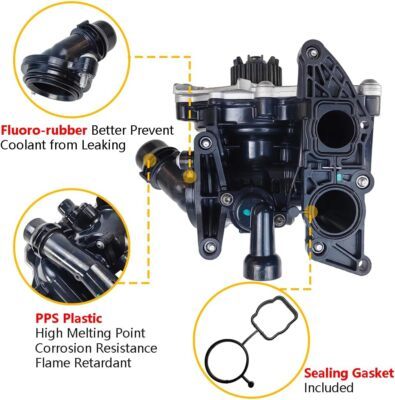 Fluoro-rubber Better Prevent Coolant from Leaking

PPS Plastic
High Melting Point
Corrosion Resistance
Flame Retardant

Sealing Gasket
Included