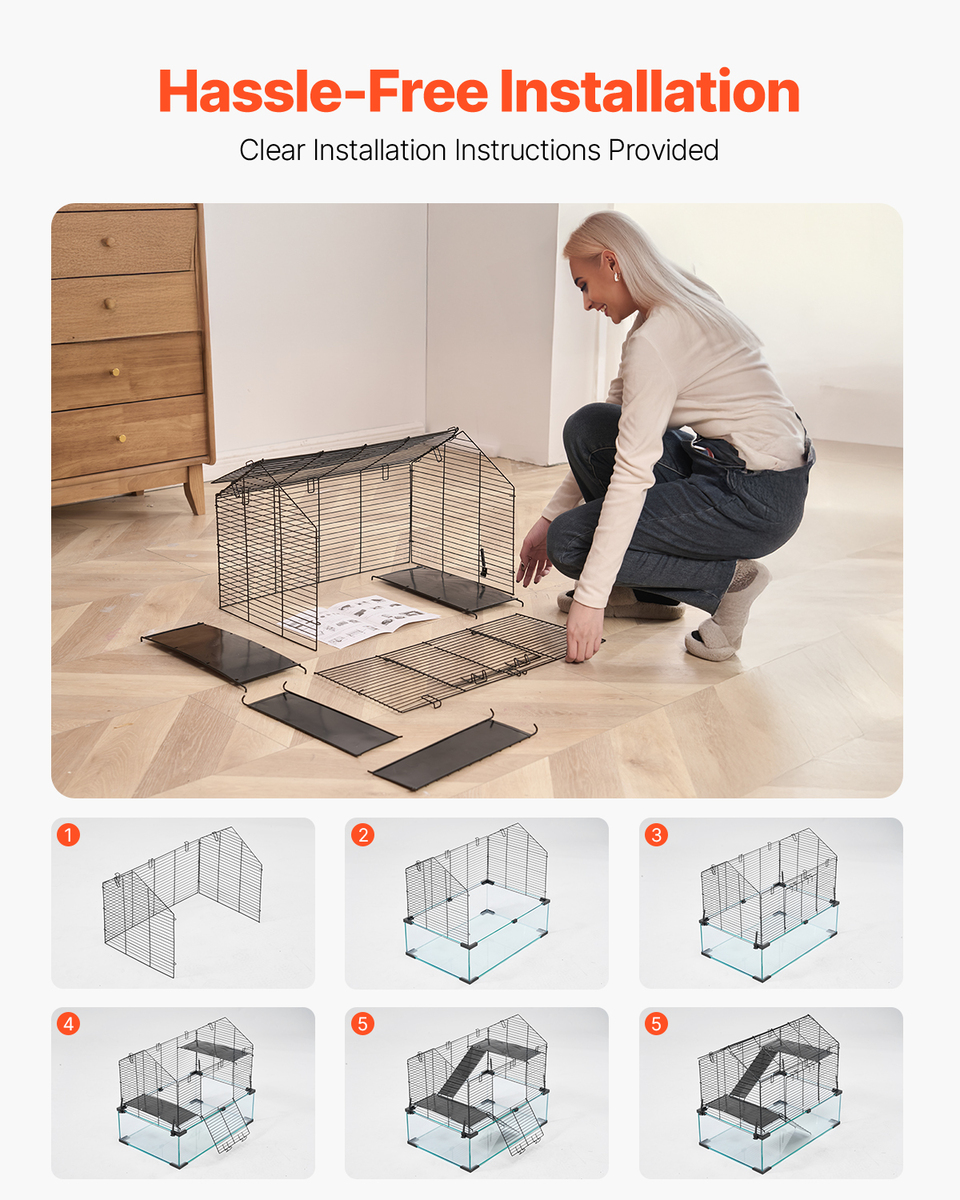 Hassle-Free Installation

Clear Installation Instructions Provided

1

2

3

4

5

5