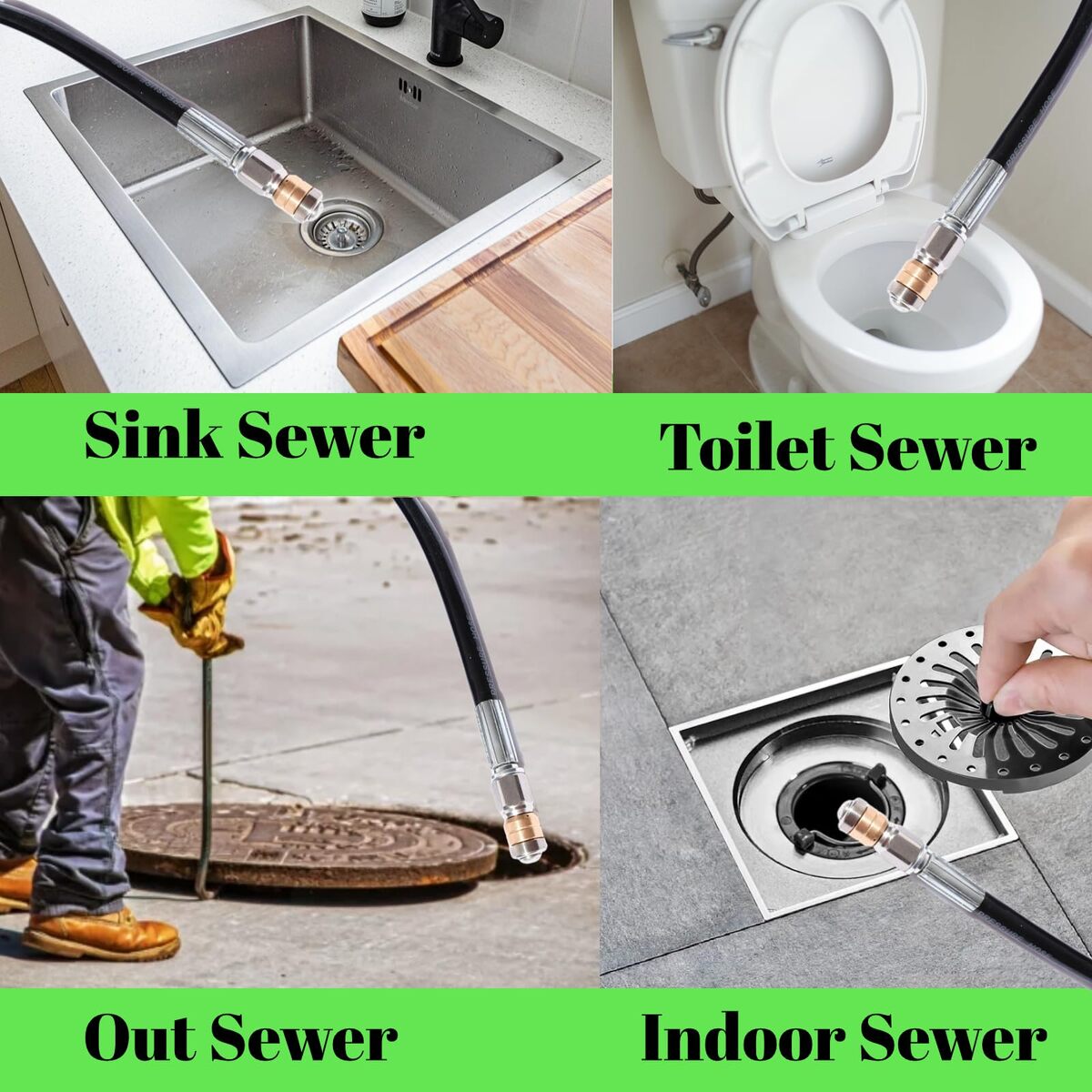 Sink Sewer

Toilet Sewer

Out Sewer

Indoor Sewer