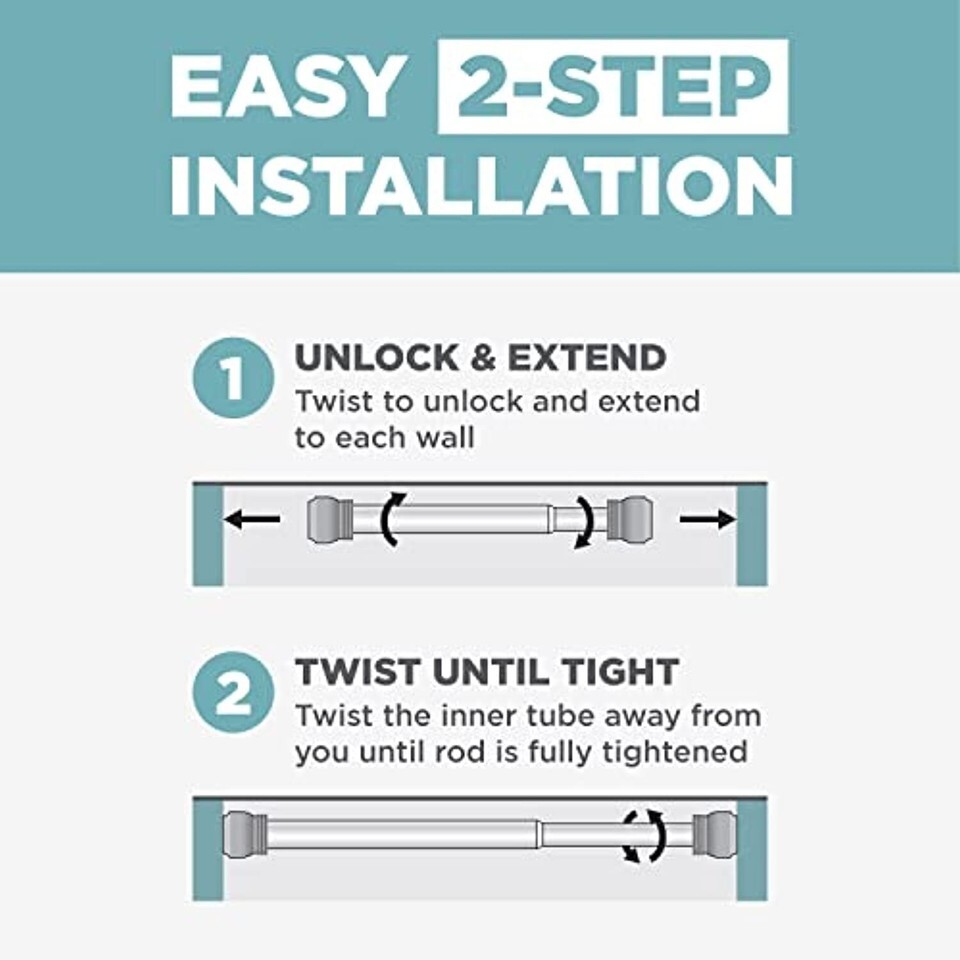 EASY 2-STEP INSTALLATION

1 UNLOCK & EXTEND
Twist to unlock and extend to each wall

2 TWIST UNTIL TIGHT
Twist the inner tube away from you until rod is fully tightened