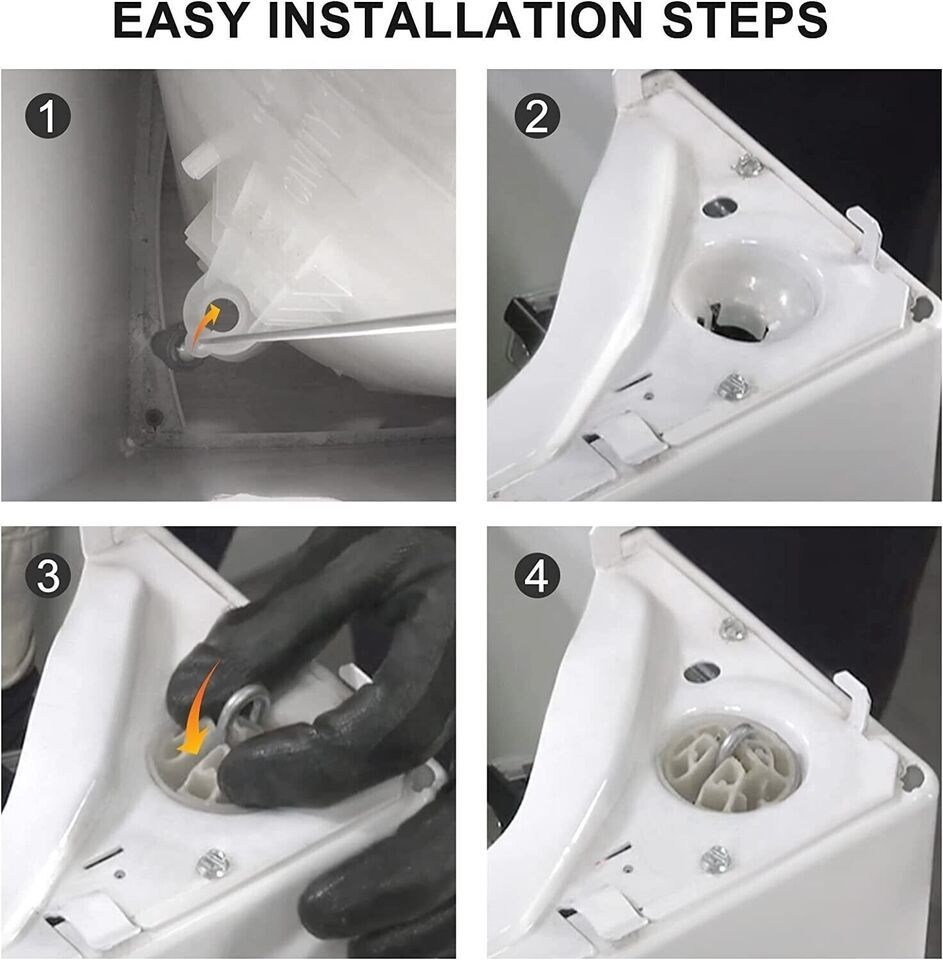 EASY INSTALLATION STEPS

1

2

3

4