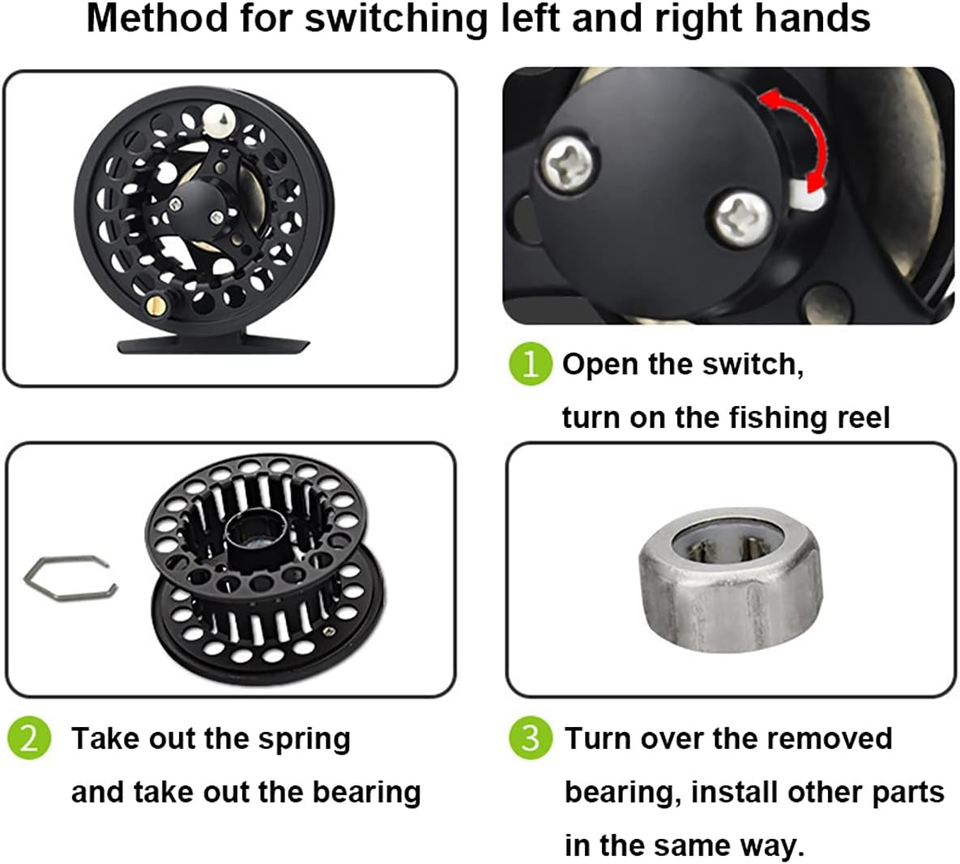 Method for switching left and right hands

1 Open the switch, turn on the fishing reel

2 Take out the spring and take out the bearing

3 Turn over the removed bearing, install other parts in the same way.